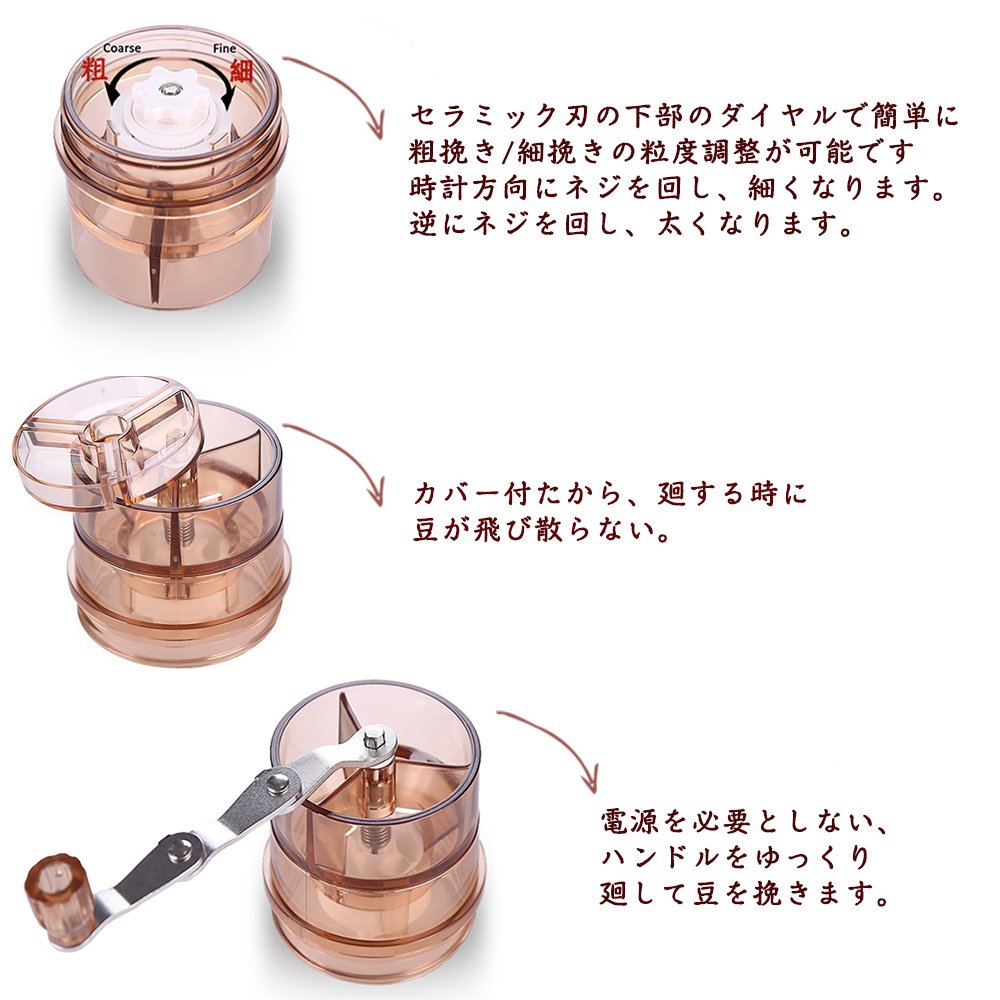 Coarse
Fine
粗
細

セラミック刃の下部のダイヤルで簡単に粗挽き/細挽きの粒度調整が可能です
時計方向にネジを回し、細くなります。
逆にネジを回し、太くなります。

カバー付たから、廻する時に豆が飛び散らない。

電源を必要としない、ハンドルをゆっくり廻して豆を挽きます。