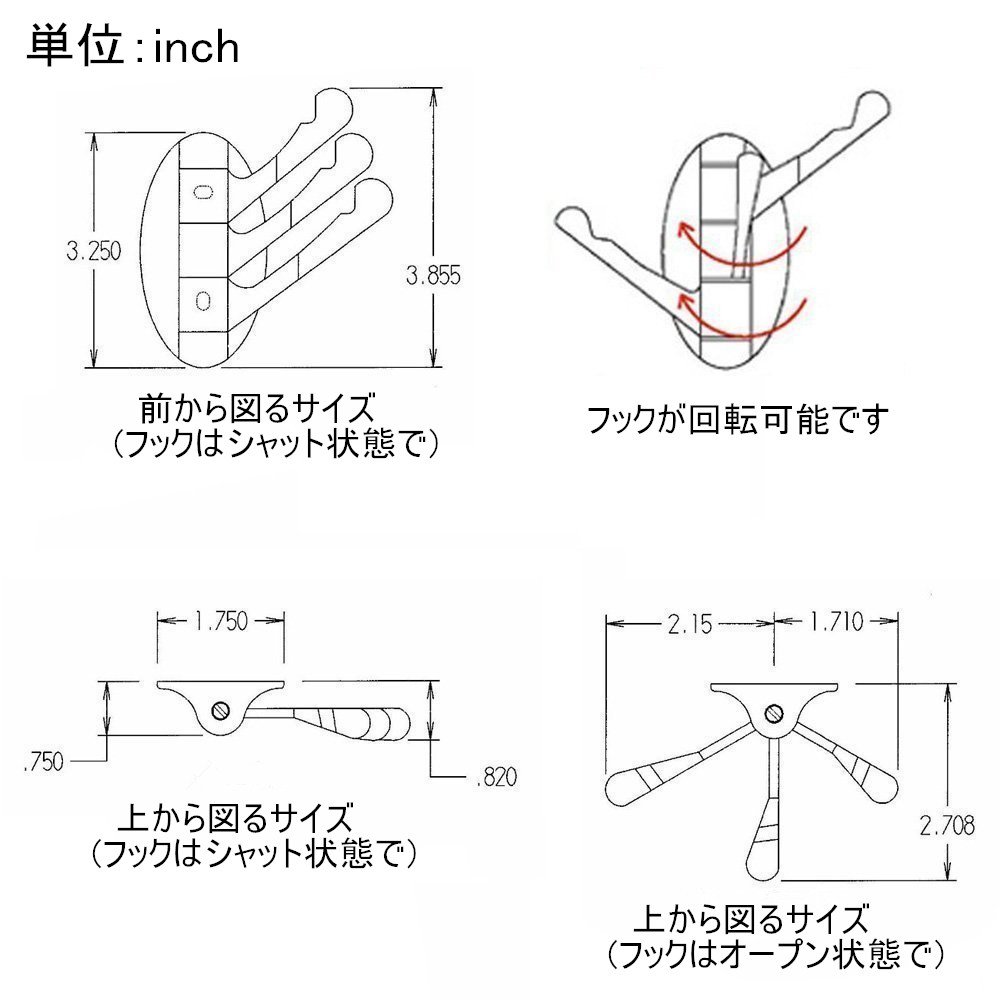 単位：inch

3.250

3.855

前から図るサイズ
（フックはシャット状態で）

フックが回転可能です

1.750

.750

.820

上から図るサイズ
（フックはシャット状態で）

2.15

1.710

2.708

上から図るサイズ
（フックはオープン状態で）