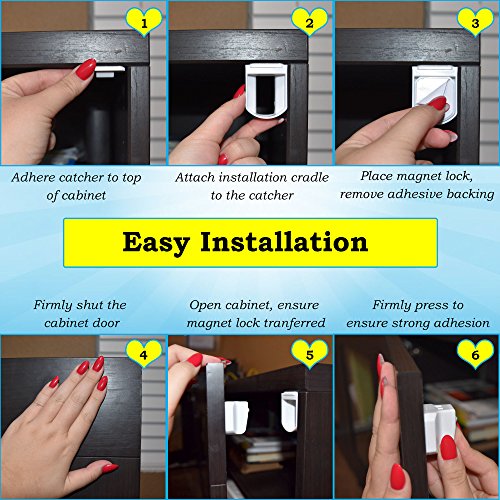 1

2

3

Adhere catcher to top of cabinet

Attach installation cradle to the catcher

Place magnet lock, remove adhesive backing

Easy Installation

Firmly shut the cabinet door

Open cabinet, ensure magnet lock tranferred

Firmly press to ensure strong adhesion

4

5

6