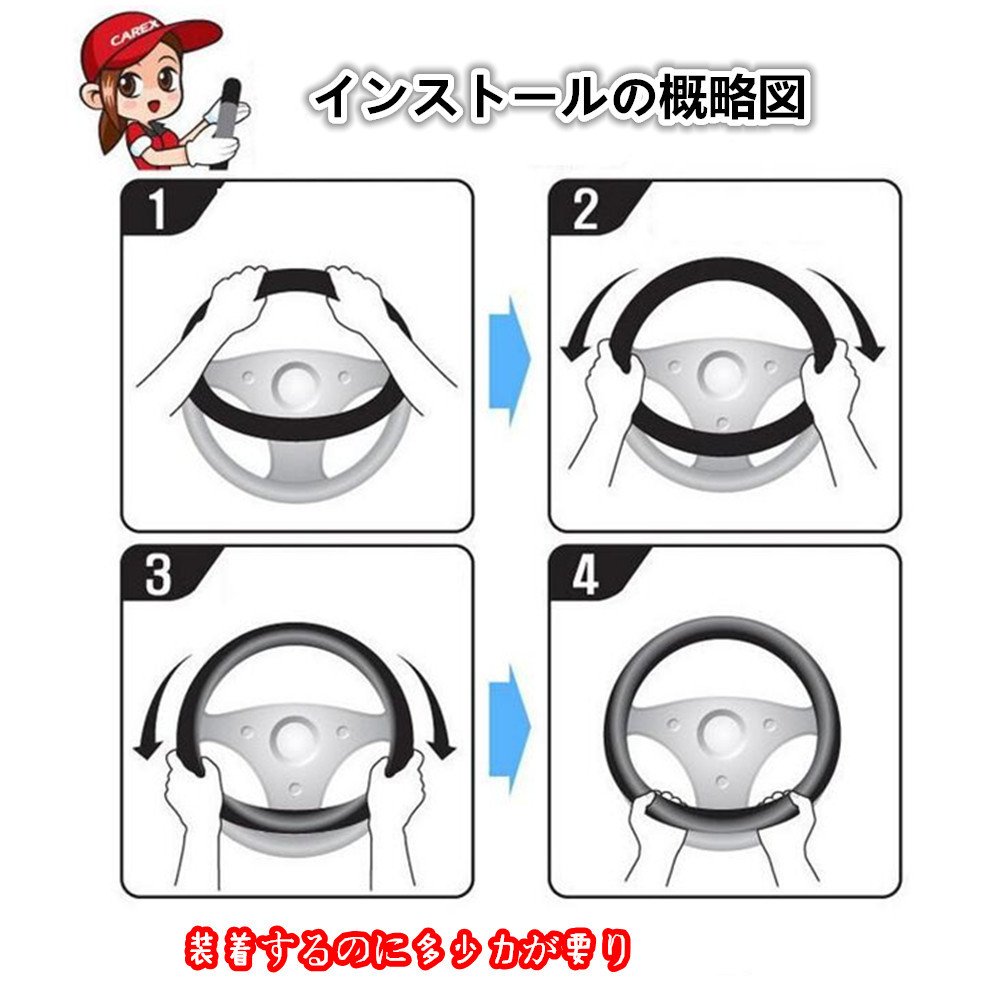 CAREX

インストールの概略図

1

2

3

4

装着するのに多少力が要り