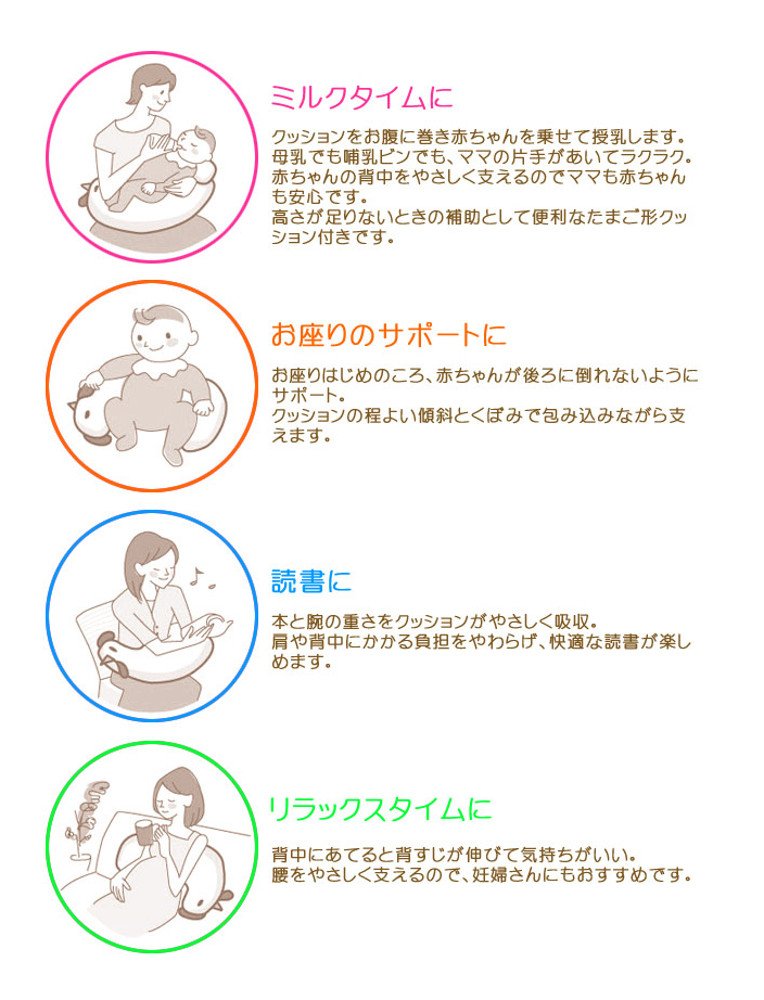 ミルクタイムに

クッションをお腹に巻き赤ちゃんを乗せて授乳します。母乳でも哺乳ビンでも、ママの片手があいてラクラク。赤ちゃんの背中をやさしく支えるのでママも赤ちゃんも安心です。
高さが足りないときの補助として便利なたまご形クッション付きです。

お座りのサポートに

お座りはじめのころ、赤ちゃんが後ろに倒れないようにサポート。
クッションの程よい傾斜とくぼみで包み込みながら支えます。

読書に

本と腕の重さをクッションがやさしく吸収。
肩や背中にかかる負担をやわらげ、快適な読書が楽しめます。

リラックスタイムに

背中にあてると背すじが伸びて気持ちがいい。
腰をやさしく支えるので、妊婦さんにもおすすめです。