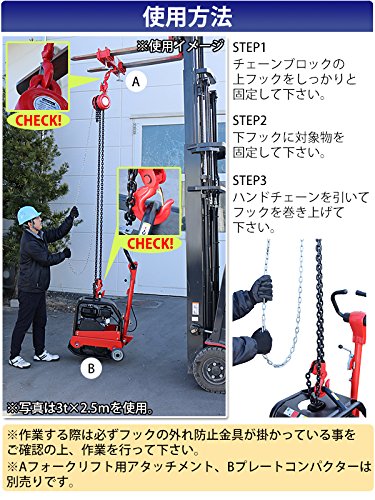 使用方法

※使用イメージ

CHECK!

A

CHECK!

B

※写真は3t×2.5mを使用。

STEP1
チェーンブロックの上フックをしっかりと固定して下さい。

STEP2
下フックに対象物を固定して下さい。

STEP3
ハンドチェーンを引いてフックを巻き上げて下さい。

※作業する際は必ずフックの外れ防止金具が掛かっている事をご確認の上、作業を行って下さい。
※Aフォークリフト用アタッチメント、Bプレートコンパクターは別売りです。