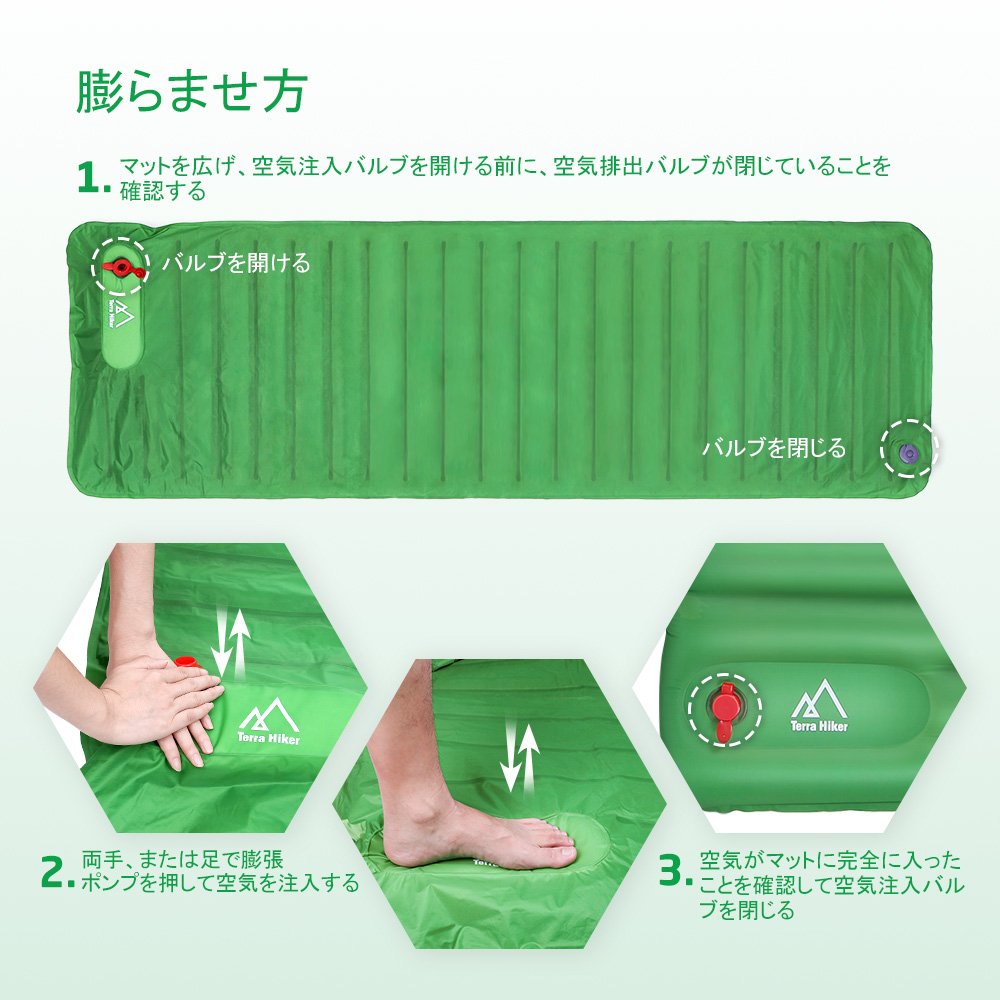 膨らませ方

1. マットを広げ、空気注入バルブを開ける前に、空気排出バルブが閉じていることを確認する

バルブを開ける

Terra Hiker

バルブを閉じる

Terra Hiker

Terra Hiker

Terra Hiker

2. 両手、または足で膨張ポンプを押して空気を注入する

3. 空気がマットに完全に入ったことを確認して空気注入バルブを閉じる