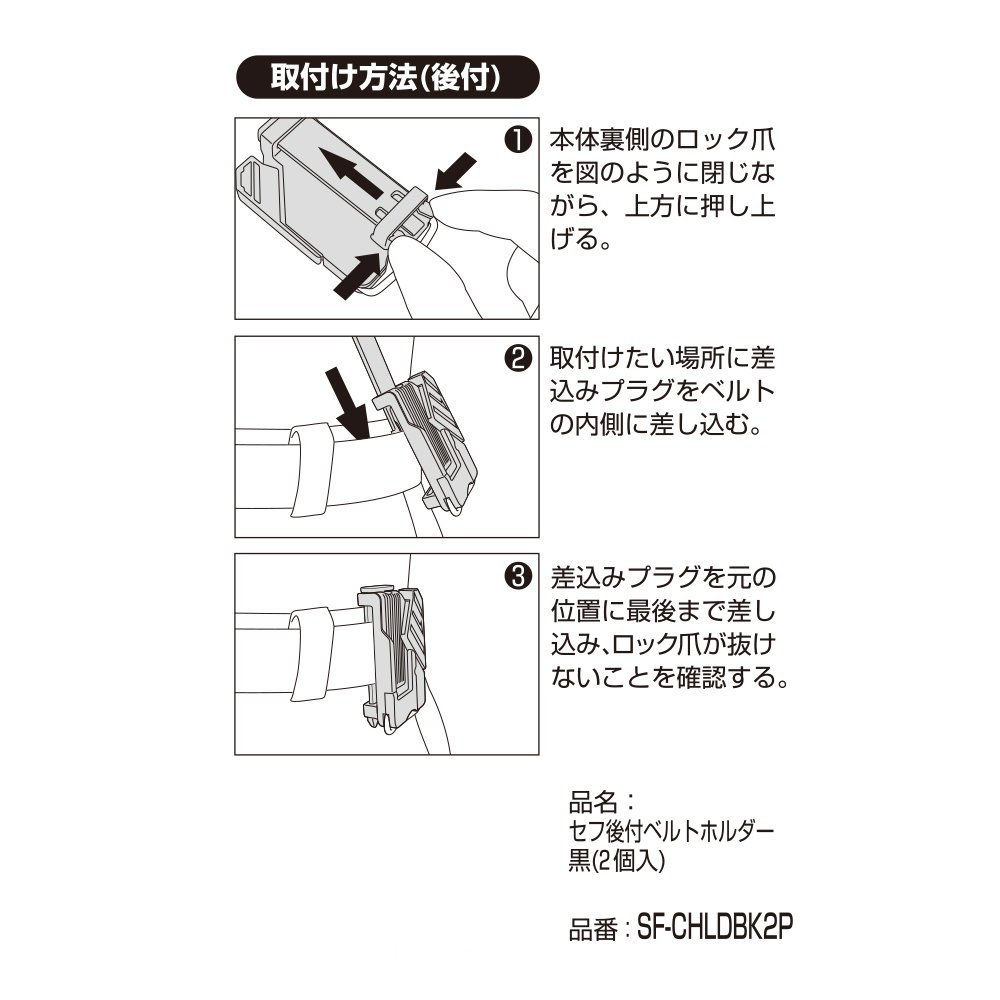 取付け方法(後付)

❶ 本体裏側のロック爪を図のように閉じながら、上方に押し上げる。

❷ 取付けたい場所に差込みプラグをベルトの内側に差し込む。

❸ 差込みプラグを元の位置に最後まで差し込み、ロック爪が抜けないことを確認する。

品名：
セフ後付ベルトホルダー
黒(2個入)

品番：SF-CHLDBK2P