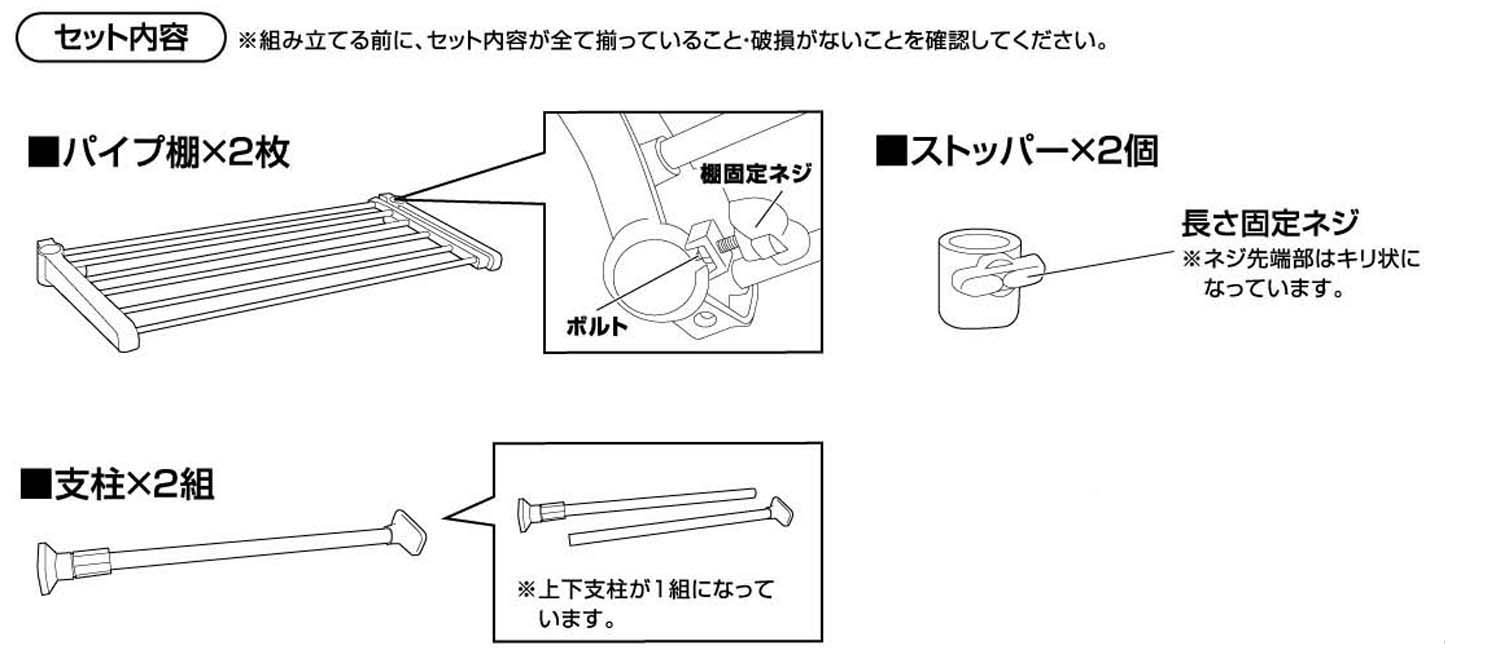 セット内容 ※組み立てる前に、セット内容が全て揃っていること・破損がないことを確認してください。

■パイプ棚×2枚

棚固定ネジ

ボルト

■ストッパー×2個

長さ固定ネジ
※ネジ先端部はキリ状になっています。

■支柱×2組

※上下支柱が1組になっています。