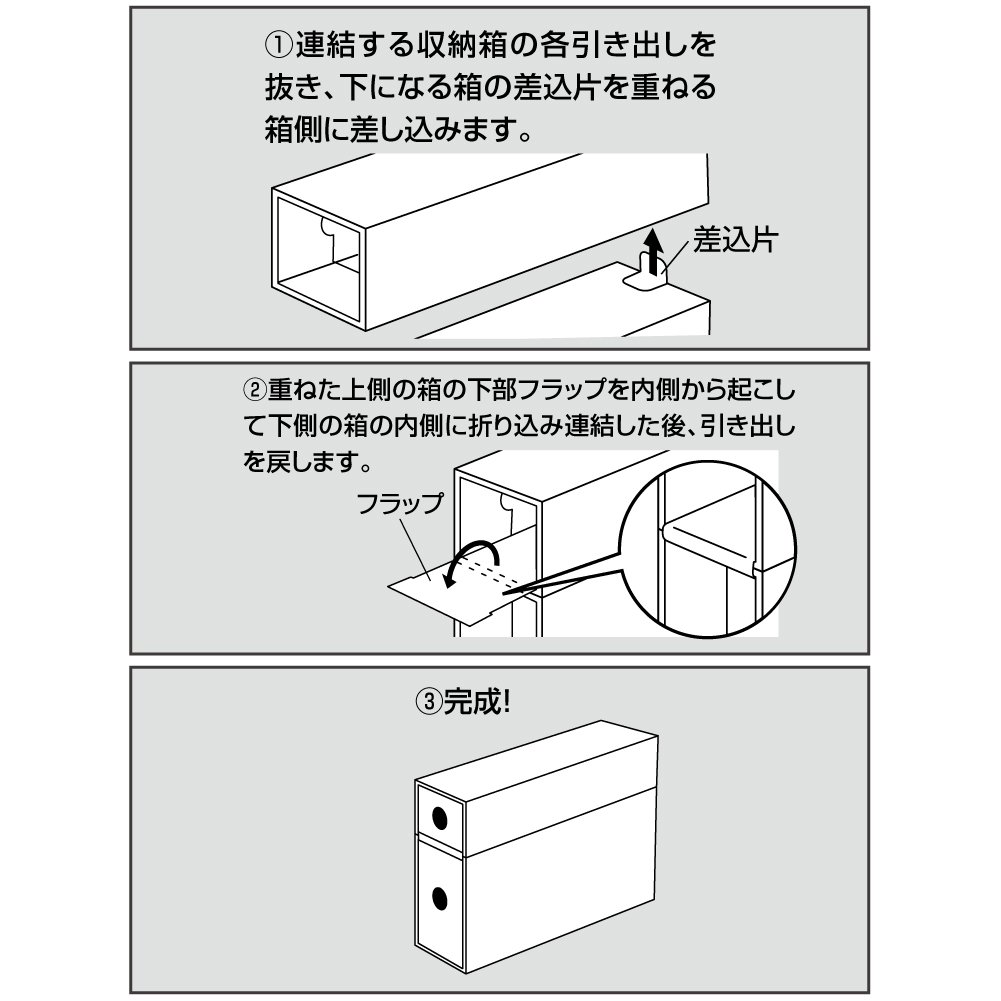 ①連結する収納箱の各引き出しを抜き、下になる箱の差込片を重ねる箱側に差し込みます。

差込片

②重ねた上側の箱の下部フラップを内側から起こして下側の箱の内側に折り込み連結した後、引き出しを戻します。

フラップ

③完成!