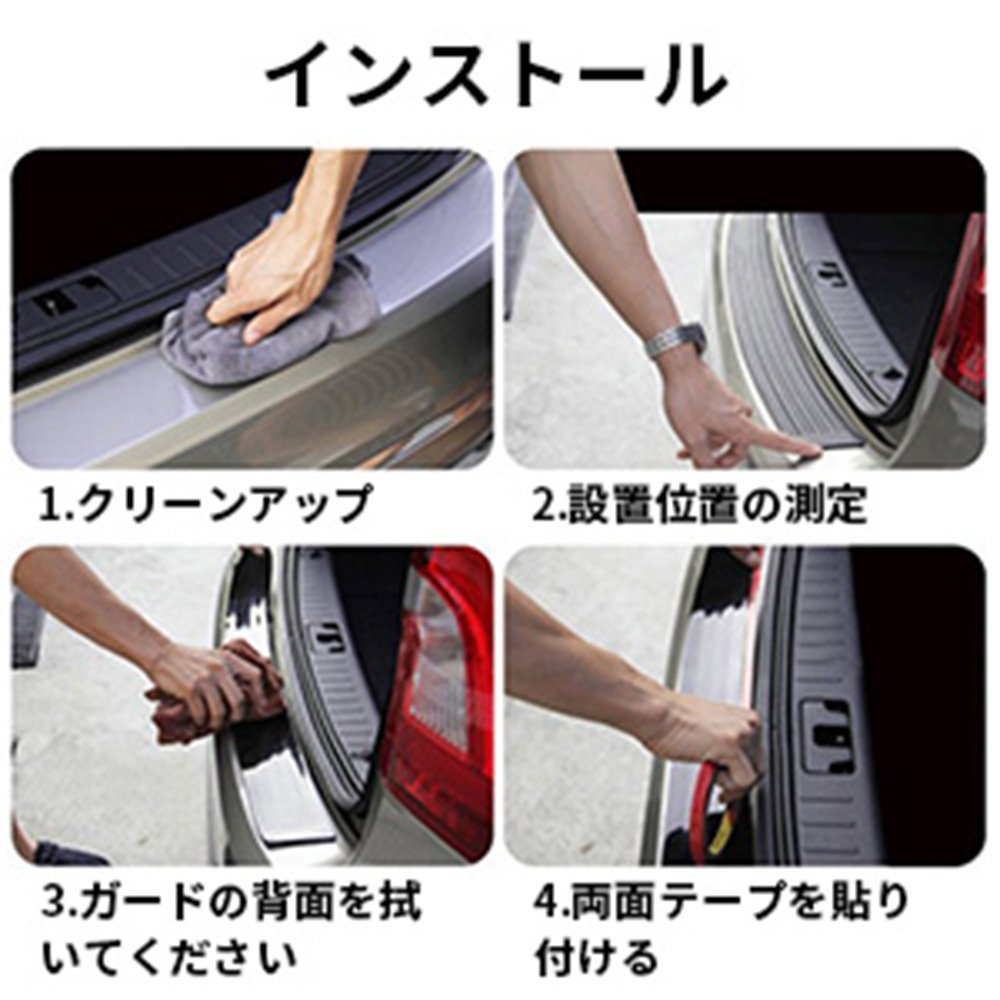 インストール

1.クリーンアップ

2.設置位置の測定

3.ガードの背面を拭いてください

4.両面テープを貼り付ける