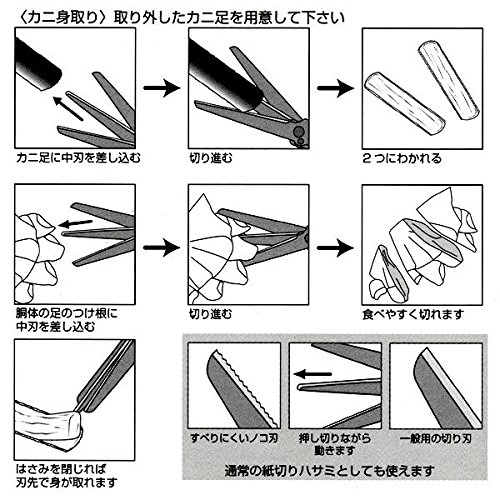 〈カニ身取り〉取り外したカニ足を用意して下さい

カニ足に中刃を差し込む

切り進む

2つにわかれる

胴体の足のつけ根に中刃を差し込む

切り進む

食べやすく切れます

はさみを閉じれば刃先で身が取れます

すべりにくいノコ刃

押し切りながら動きます

一般用の切り刃

通常の紙切りハサミとしても使えます