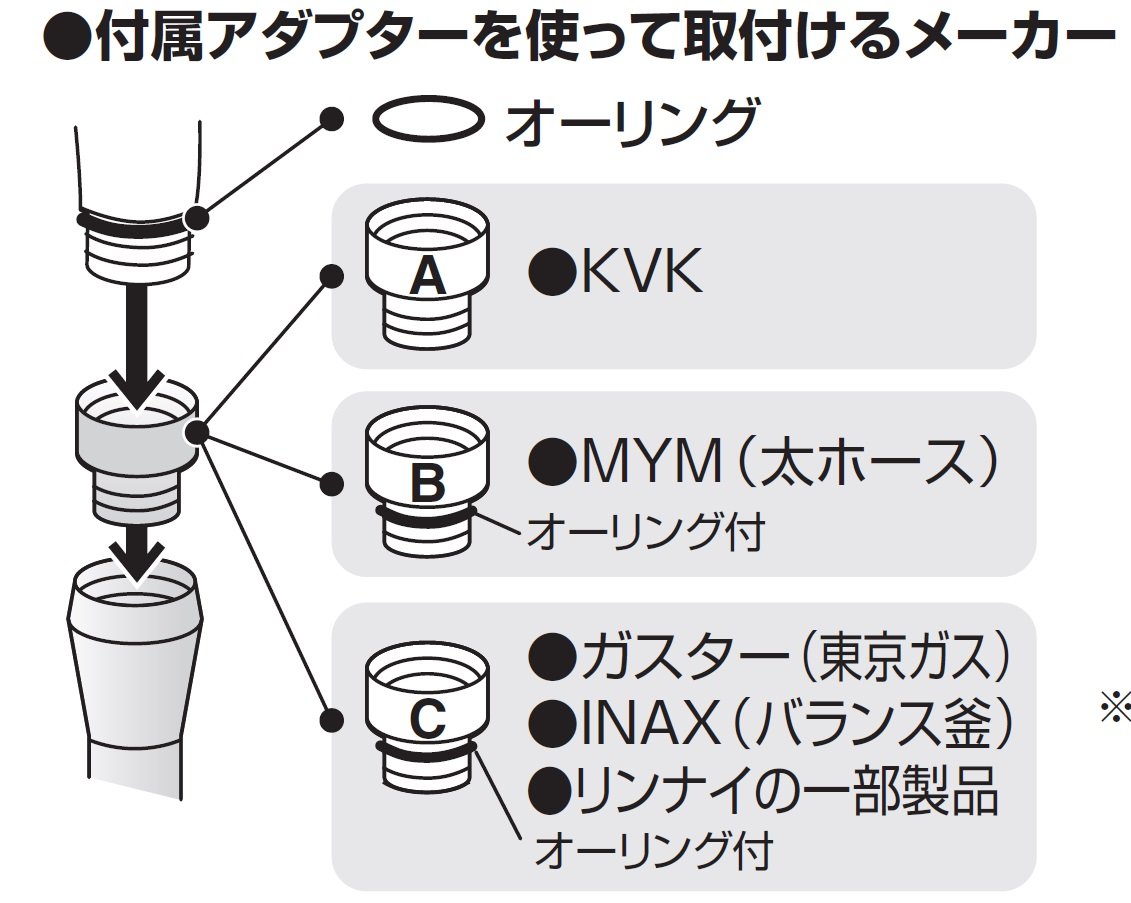 ●付属アダプターを使って取付けるメーカー

オーリング

A ●KVK

B ●MYM（太ホース）
オーリング付

C ●ガスター（東京ガス）
●INAX（バランス釜）
●リンナイの一部製品
オーリング付

※