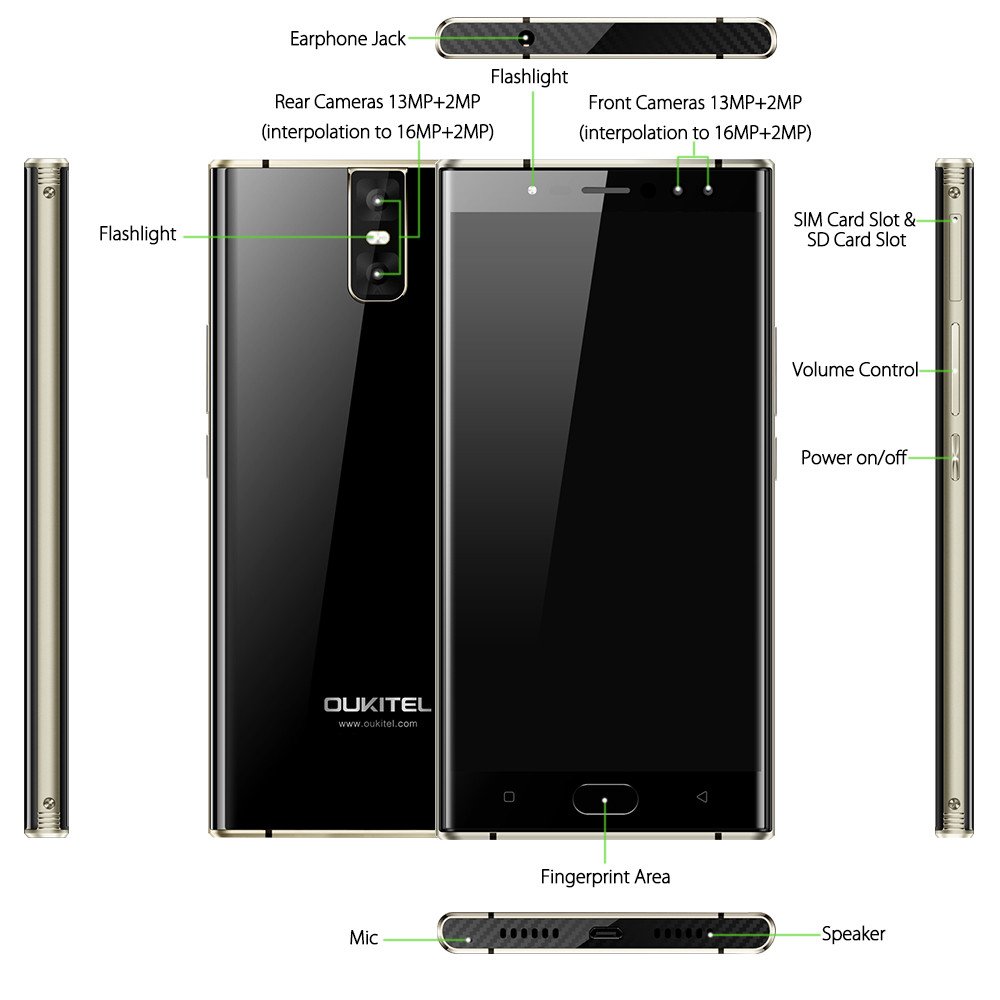 Earphone Jack

Flashlight

Rear Cameras 13MP+2MP
(interpolation to 16MP+2MP)

Front Cameras 13MP+2MP
(interpolation to 16MP+2MP)

Flashlight

SIM Card Slot &
SD Card Slot

Volume Control

Power on/off

OUKITEL
www.oukitel.com

Fingerprint Area

Mic

Speaker