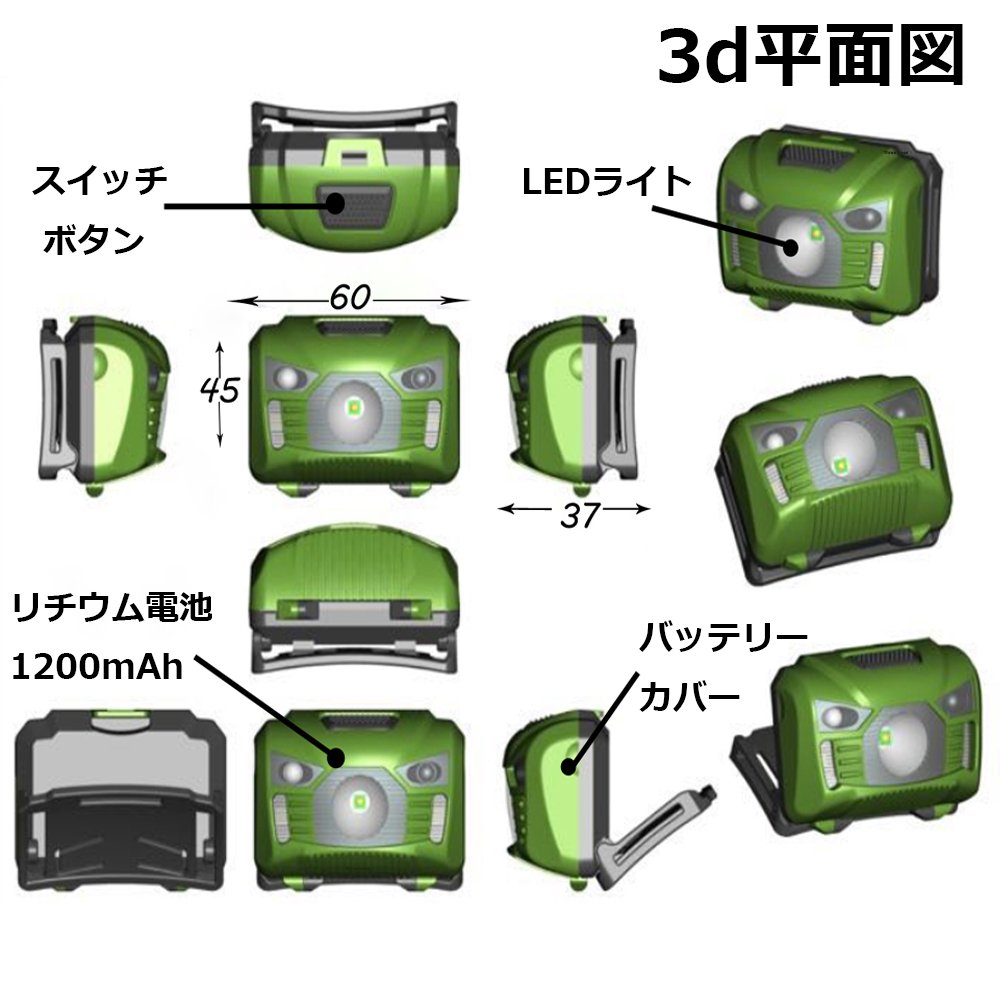 3d平面図

スイッチ
ボタン

LEDライト

60

45

37

リチウム電池
1200mAh

バッテリー
カバー