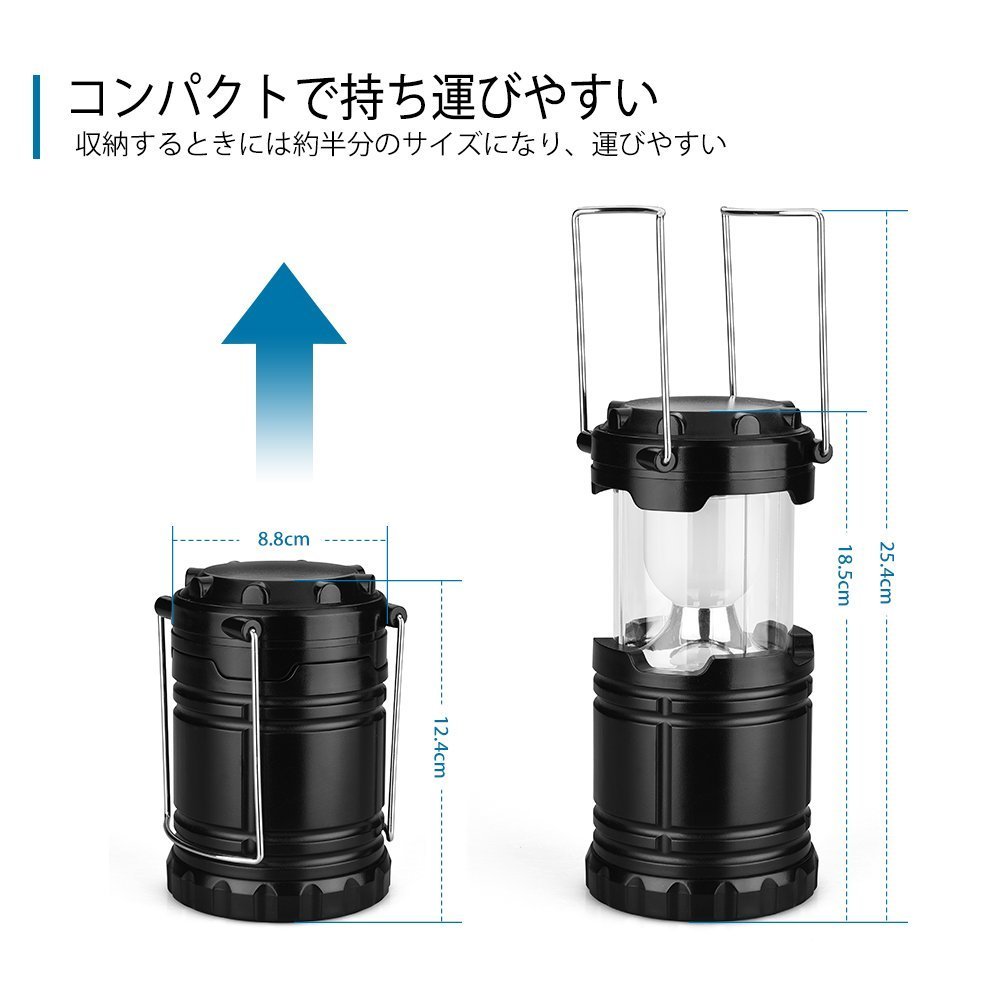 コンパクトで持ち運びやすい
収納するときには約半分のサイズになり、運びやすい

8.8cm

12.4cm

18.5cm

25.4cm