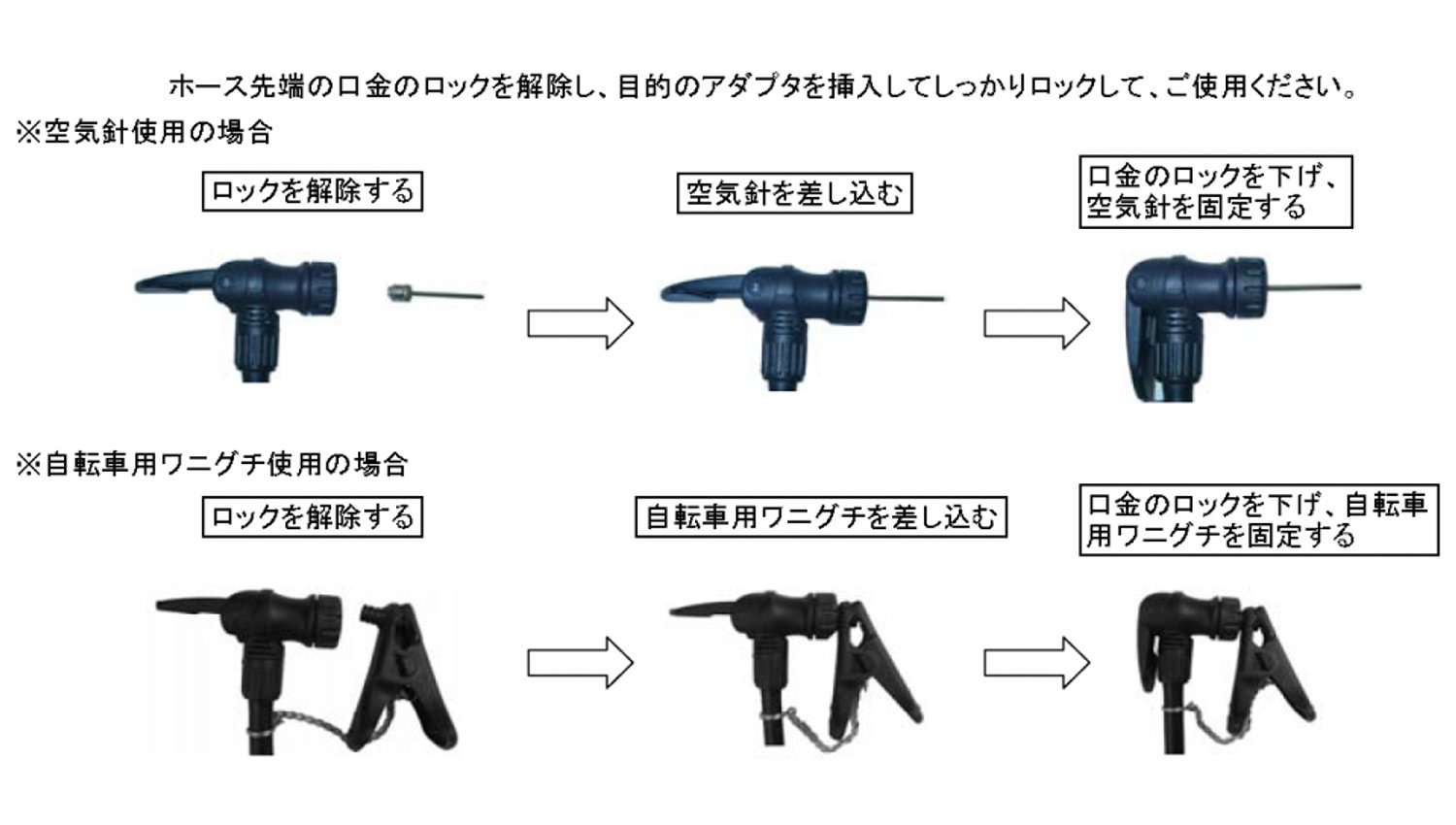 ホース先端の口金のロックを解除し、目的のアダプタを挿入してしっかりロックして、ご使用ください。

※空気針使用の場合

ロックを解除する

空気針を差し込む

口金のロックを下げ、空気針を固定する

※自転車用ワニグチ使用の場合

ロックを解除する

自転車用ワニグチを差し込む

口金のロックを下げ、自転車用ワニグチを固定する