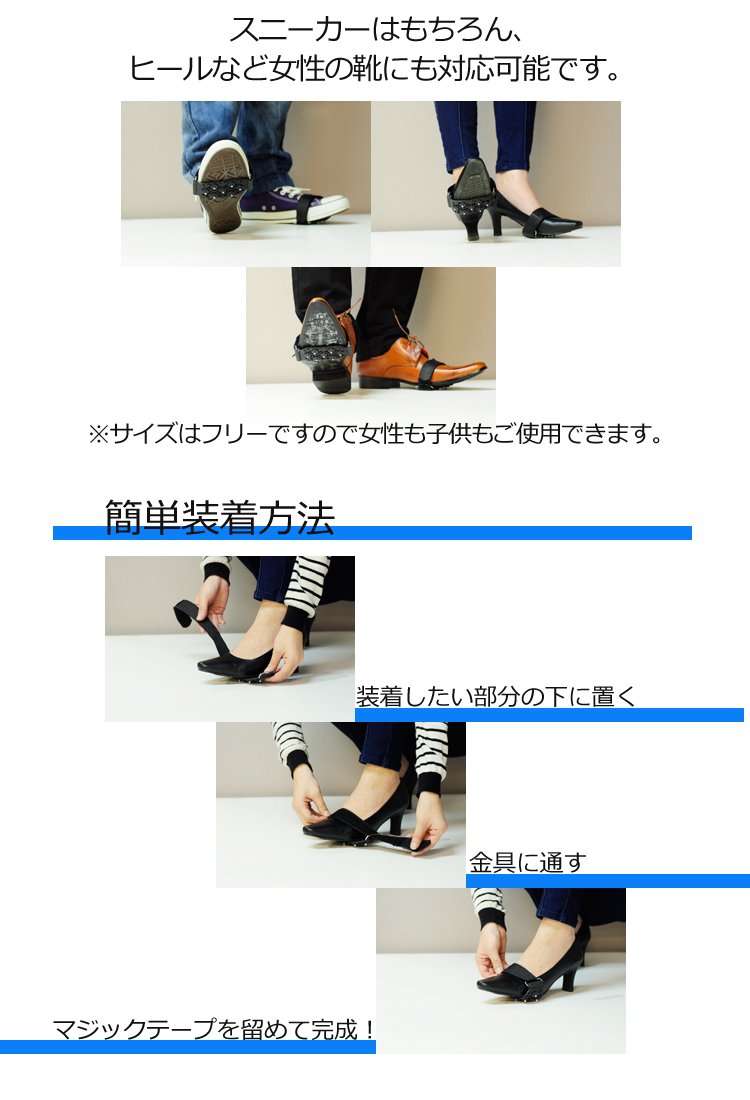 スニーカーはもちろん、
ヒールなど女性の靴にも対応可能です。

※サイズはフリーですので女性も子供もご使用できます。

簡単装着方法

装着したい部分の下に置く

金具に通す

マジックテープを留めて完成！