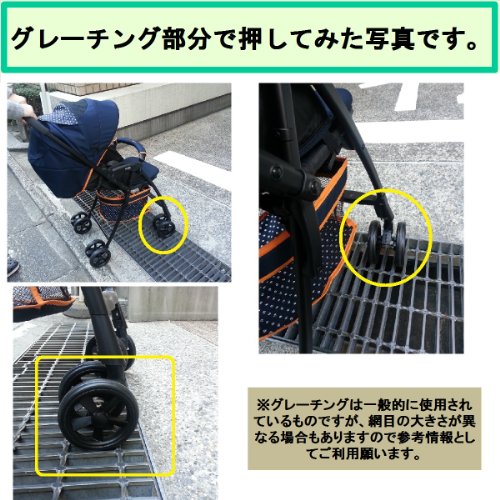 グレーチング部分で押してみた写真です。

※グレーチングは一般的に使用されているものですが、網目の大きさが異なる場合もありますので参考情報としてご利用願います。