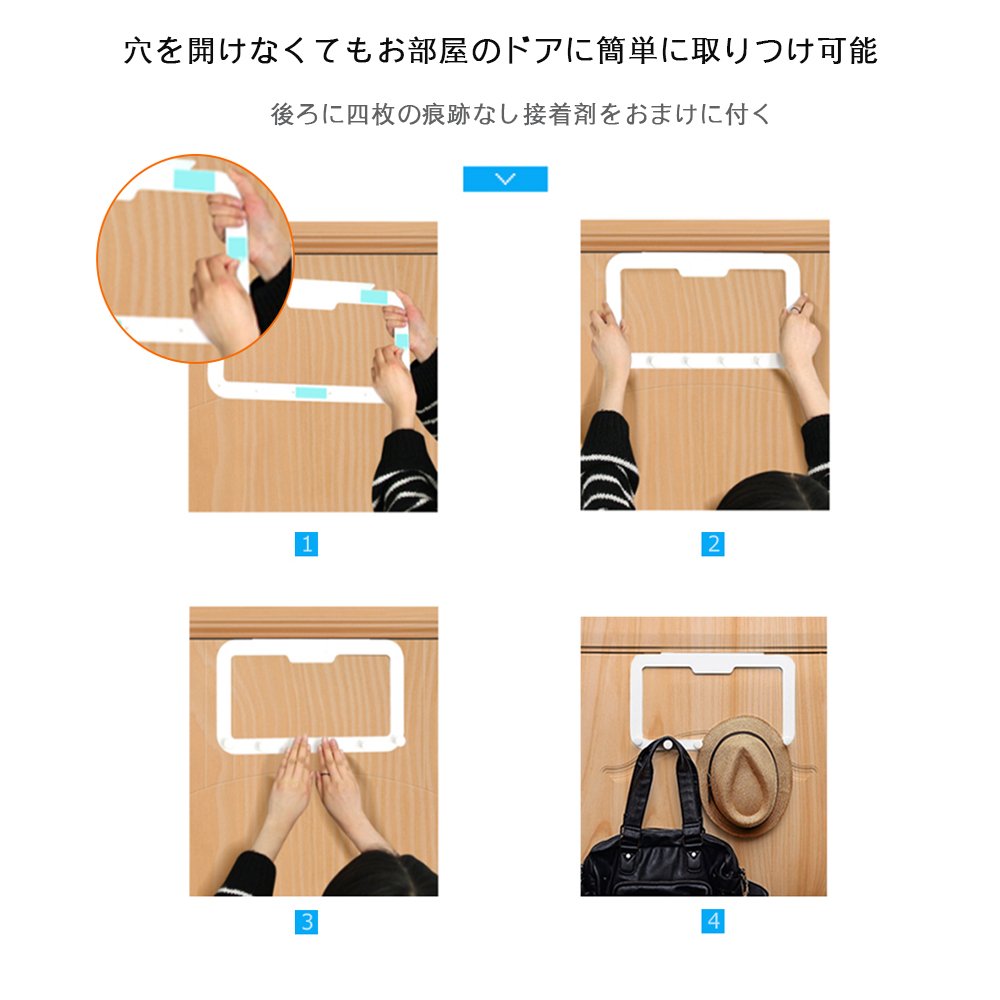 穴を開けなくてもお部屋のドアに簡単に取りつけ可能

後ろに四枚の痕跡なし接着剤をおまけに付く

1

2

3

4