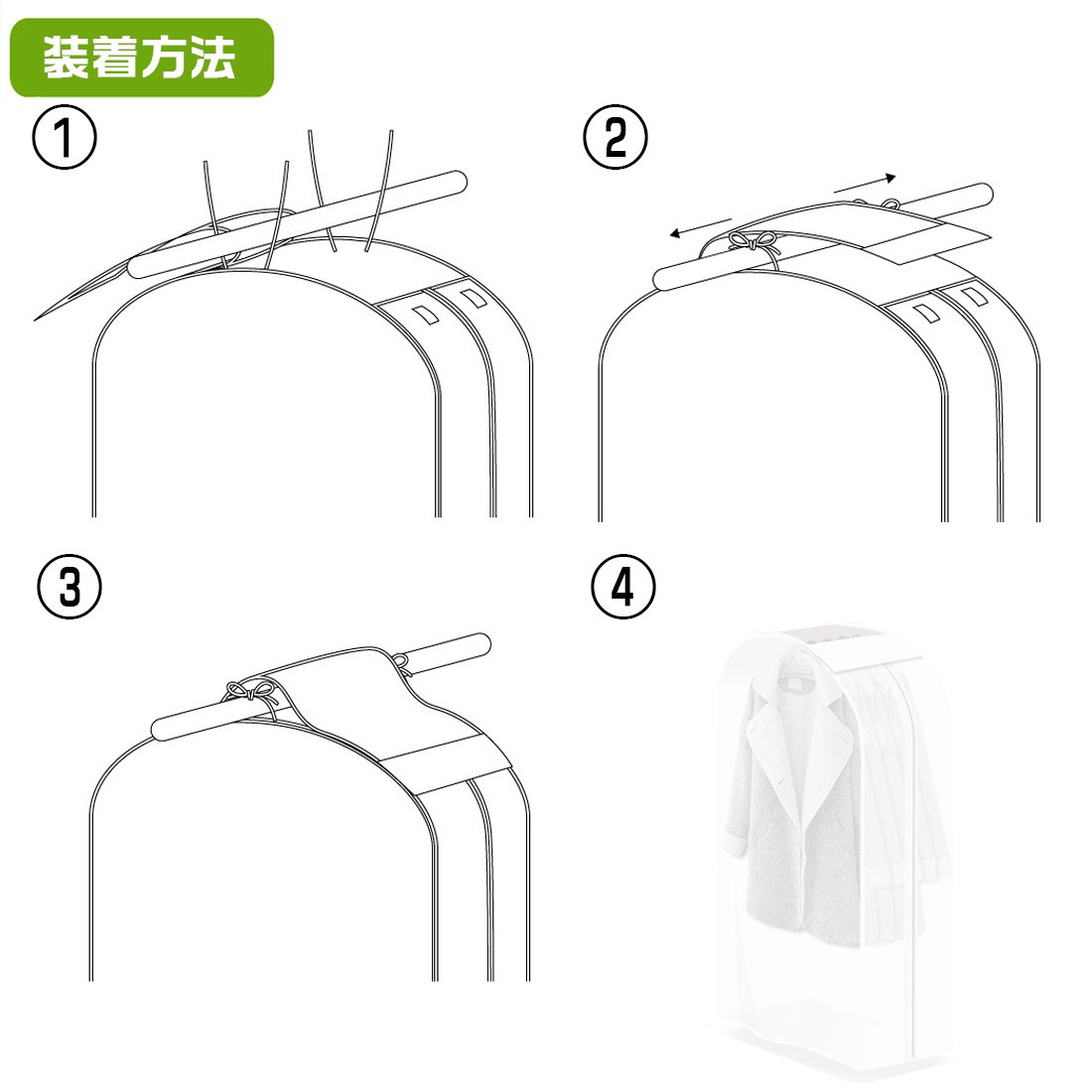 装着方法

①

②

③

④