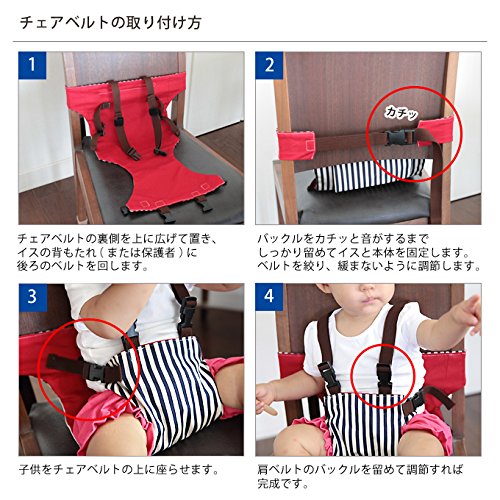 チェアベルトの取り付け方

1

チェアベルトの裏側を上に広げて置き、イスの背もたれ（または保護者）に後ろのベルトを回します。

2

カチッ

バックルをカチッと音がするまでしっかり留めてイスと本体を固定します。ベルトを絞り、緩まないように調節します。

3

子供をチェアベルトの上に座らせます。

4

肩ベルトのバックルを留めて調節すれば完成です。