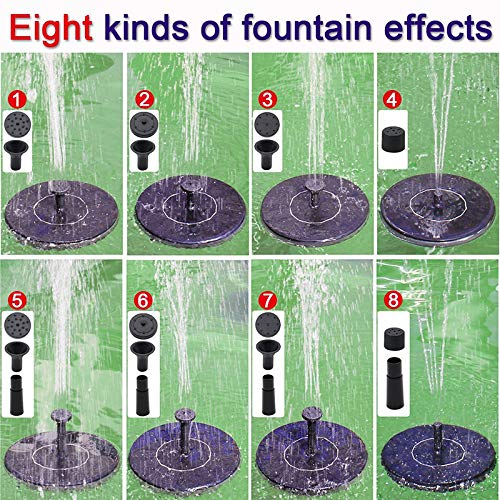 Eight kinds of fountain effects

1

2

3

4

5

6

7

8