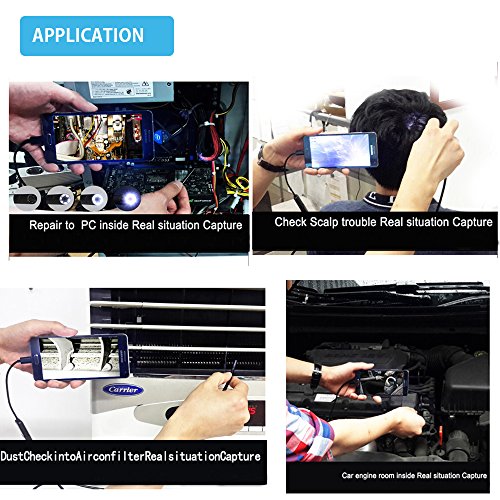 APPLICATION

Repair to PC inside Real situation Capture

Check Scalp trouble Real situation Capture

Carrier

DustCheckintoAirconfilterRealsituationCapture

Car engine room inside Real situation Capture