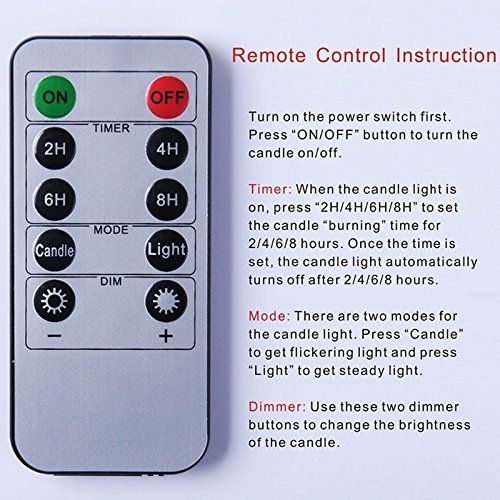 ON

OFF

TIMER

2H

4H

6H

8H

MODE

Candle

Light

DIM

−

+

Remote Control Instruction

Turn on the power switch first. Press “ON/OFF” button to turn the candle on/off.

Timer: When the candle light is on, press “2H/4H/6H/8H” to set the candle “burning” time for 2/4/6/8 hours. Once the time is set, the candle light automatically turns off after 2/4/6/8 hours.

Mode: There are two modes for the candle light. Press “Candle” to get flickering light and press “Light” to get steady light.

Dimmer: Use these two dimmer buttons to change the brightness of the candle.