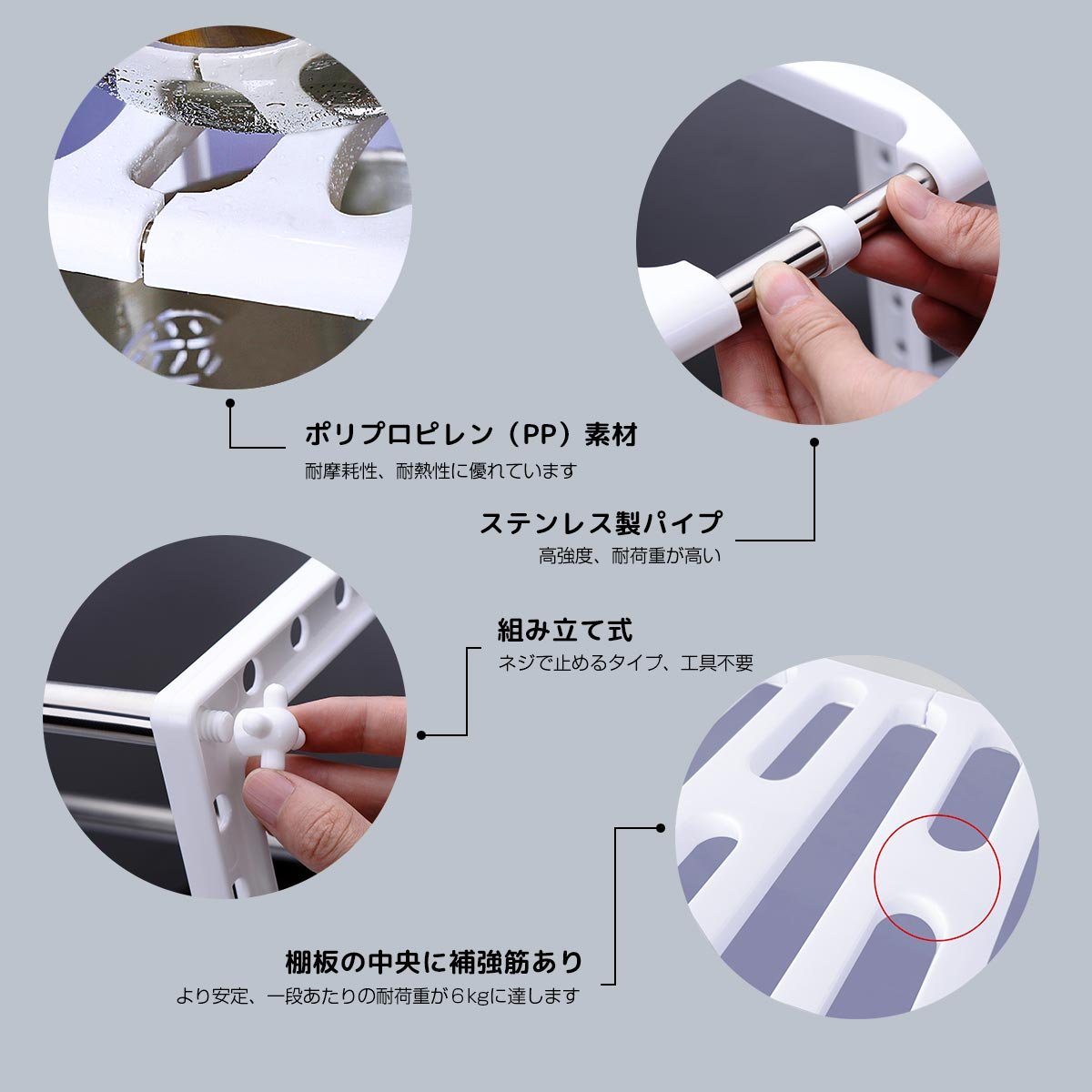 ポリプロピレン（PP）素材
耐摩耗性、耐熱性に優れています

ステンレス製パイプ
高強度、耐荷重が高い

組み立て式
ネジで止めるタイプ、工具不要

棚板の中央に補強筋あり
より安定、一段あたりの耐荷重が6kgに達します