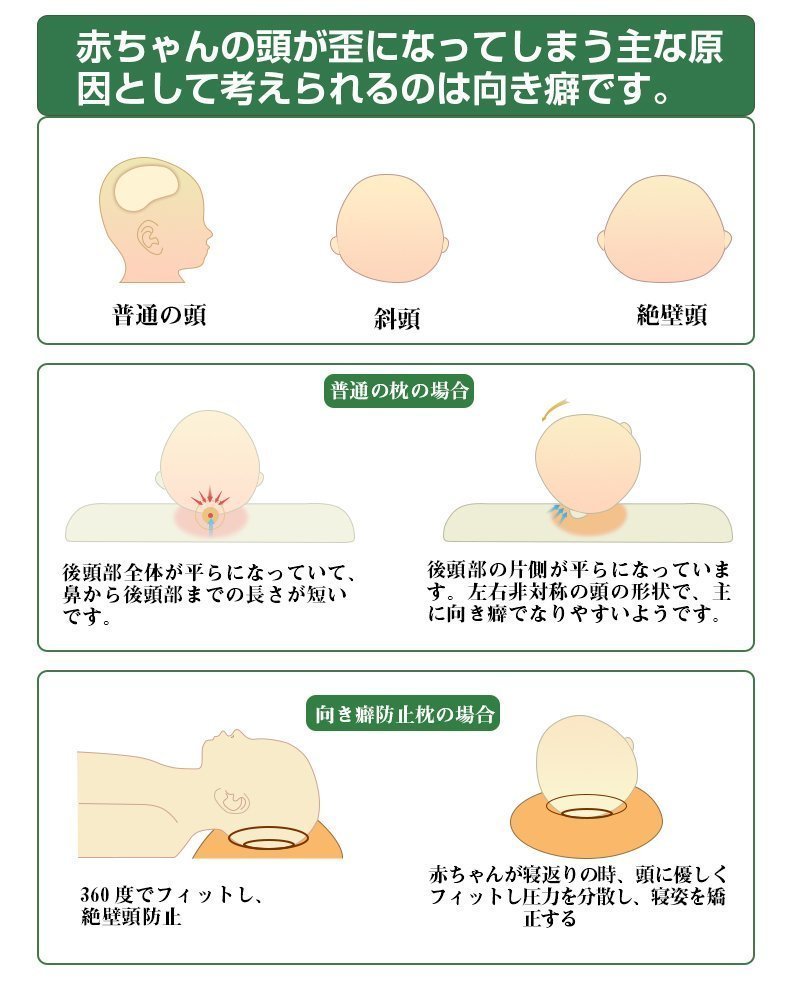 赤ちゃんの頭が歪になってしまう主な原因として考えられるのは向き癖です。

普通の頭

斜頭

絶壁頭

普通の枕の場合

後頭部全体が平らになっていて、鼻から後頭部までの長さが短いです。

後頭部の片側が平らになっています。左右非対称の頭の形状で、主に向き癖でなりやすいようです。

向き癖防止枕の場合

360 度でフィットし、絶壁頭防止

赤ちゃんが寝返りの時、頭に優しくフィットし圧力を分散し、寝姿を矯正する