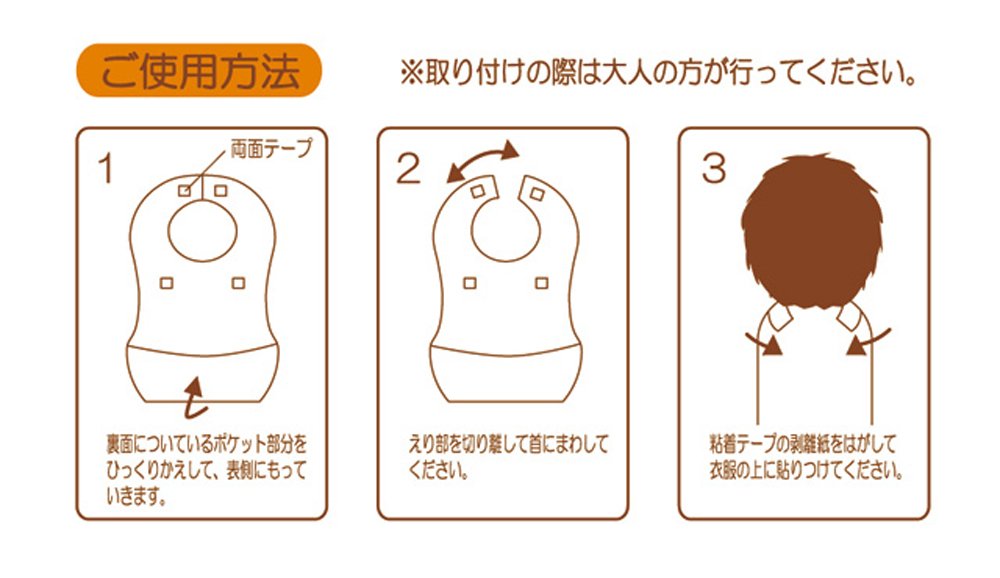 ご使用方法

※取り付けの際は大人の方が行ってください。

1

両面テープ

裏面についているポケット部分をひっくりかえして、表側にもっていきます。

2

えり部を切り離して首にまわしてください。

3

粘着テープの剥離紙をはがして衣服の上に貼りつけてください。