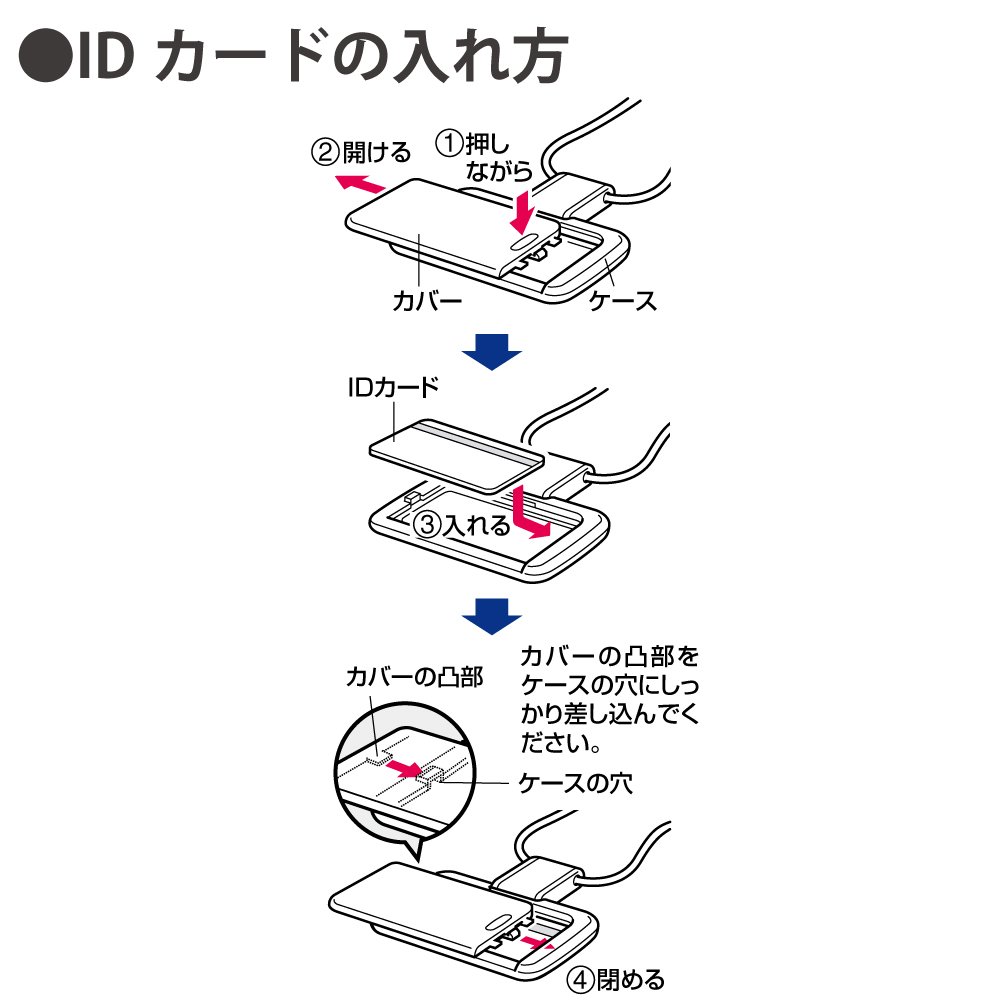 ●ID カードの入れ方

②開ける
①押しながら
カバー
ケース

IDカード
③入れる

カバーの凸部
カバーの凸部をケースの穴にしっかり差し込んでください。
ケースの穴
④閉める