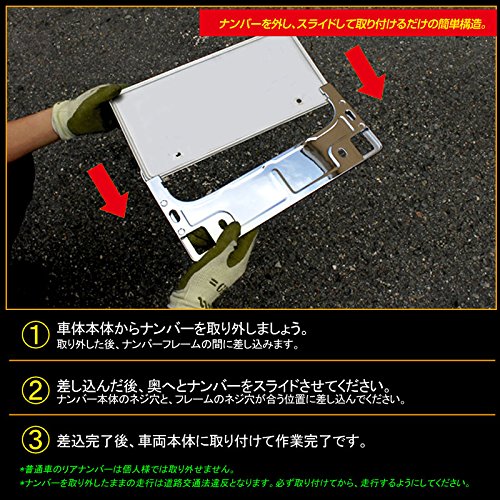 ナンバーを外し、スライドして取り付けるだけの簡単構造。

① 車体本体からナンバーを取り外しましょう。
取り外した後、ナンバーフレームの間に差し込みます。

② 差し込んだ後、奥へとナンバーをスライドさせてください。
ナンバー本体のネジ穴と、フレームのネジ穴が合う位置に差し込んでください。

③ 差込完了後、車両本体に取り付けて作業完了です。

*普通車のリアナンバーは個人様では取り外せません。
*ナンバーを取り外したままの走行は道路交通法違反となります。必ず取り付けてから、走行するようにしてください。