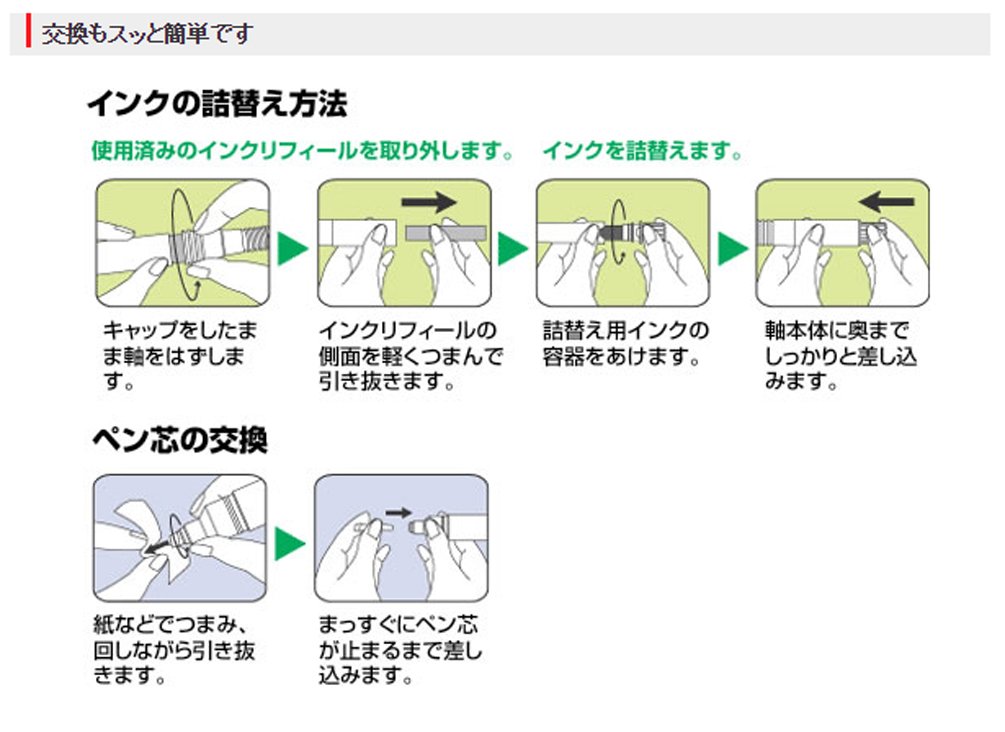 交換もスッと簡単です

インクの詰替え方法

使用済みのインクリフィールを取り外します。

インクを詰替えます。

キャップをしたまま軸をはずします。

インクリフィールの側面を軽くつまんで引き抜きます。

詰替え用インクの容器をあけます。

軸本体に奥までしっかりと差し込みます。

ペン芯の交換

紙などでつまみ、回しながら引き抜きます。

まっすぐにペン芯が止まるまで差し込みます。