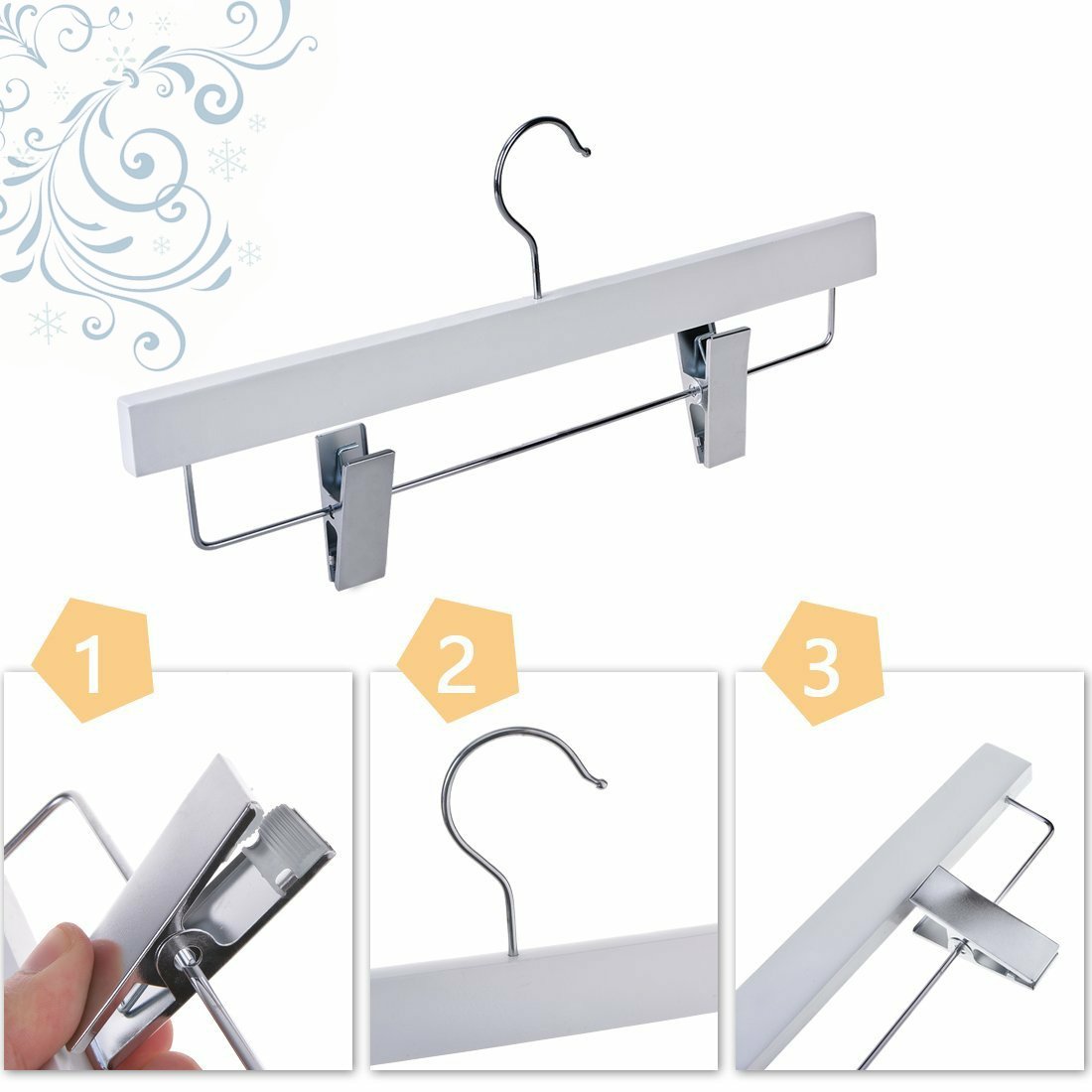 1

2

3