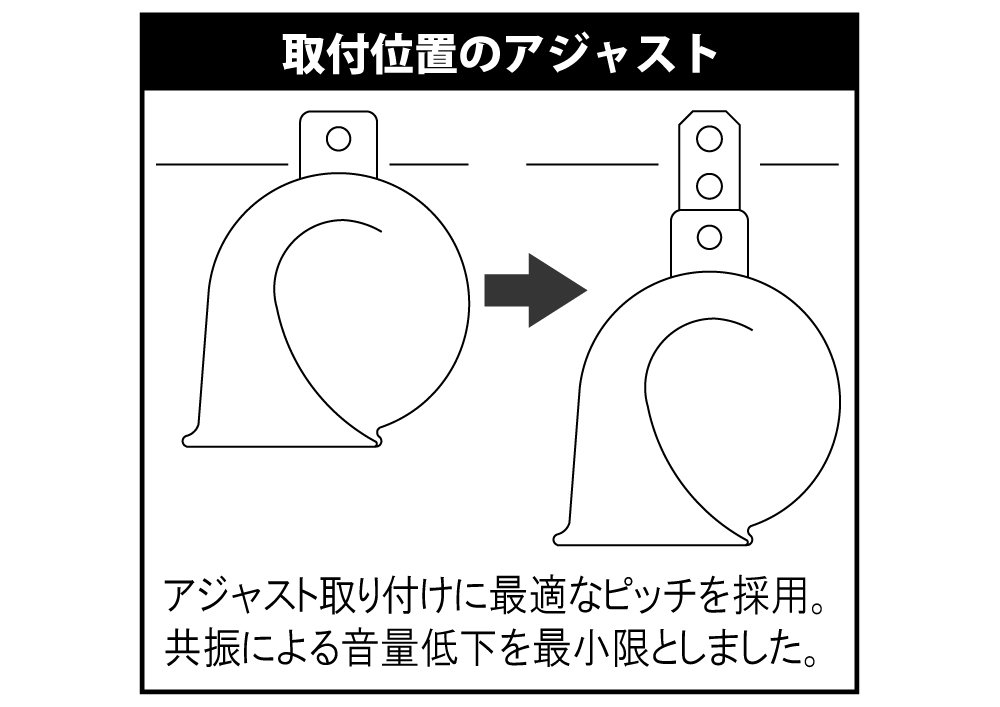 取付位置のアジャスト

アジャスト取り付けに最適なピッチを採用。
共振による音量低下を最小限としました。