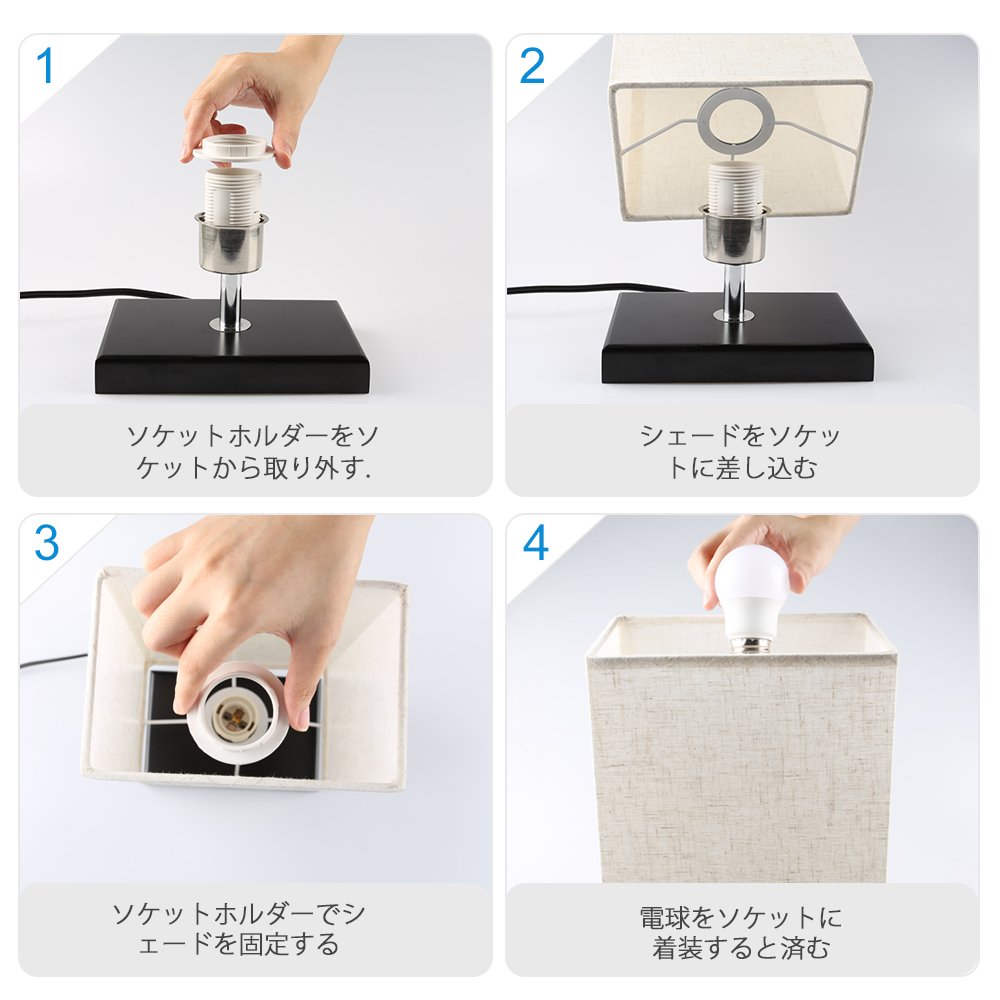 1

ソケットホルダーをソケットから取り外す.

2

シェードをソケットに差し込む

3

ソケットホルダーでシェードを固定する

4

電球をソケットに着装すると済む