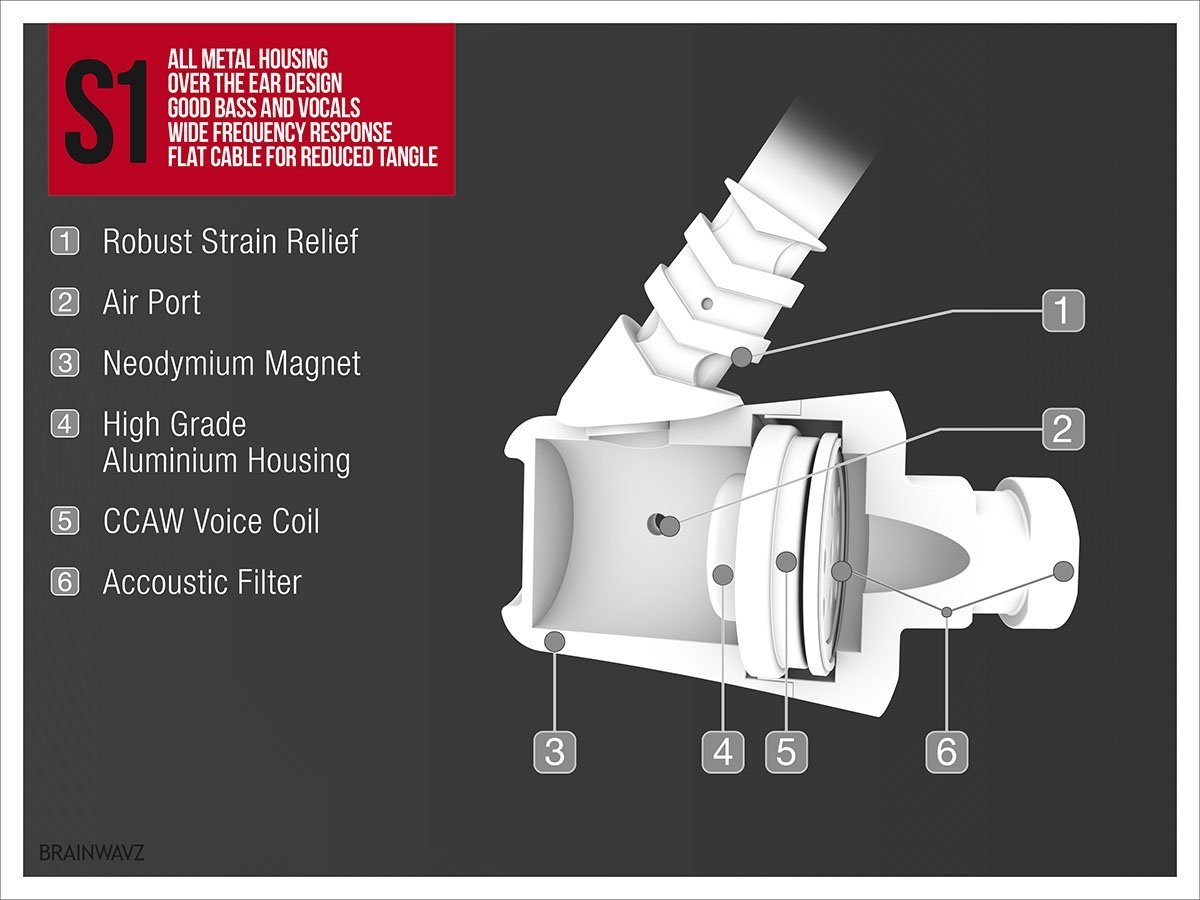 S1
ALL METAL HOUSING
OVER THE EAR DESIGN
GOOD BASS AND VOCALS
WIDE FREQUENCY RESPONSE
FLAT CABLE FOR REDUCED TANGLE

1 Robust Strain Relief
2 Air Port
3 Neodymium Magnet
4 High Grade Aluminium Housing
5 CCAW Voice Coil
6 Accoustic Filter

1
2
3
4
5
6

BRAINWAVZ