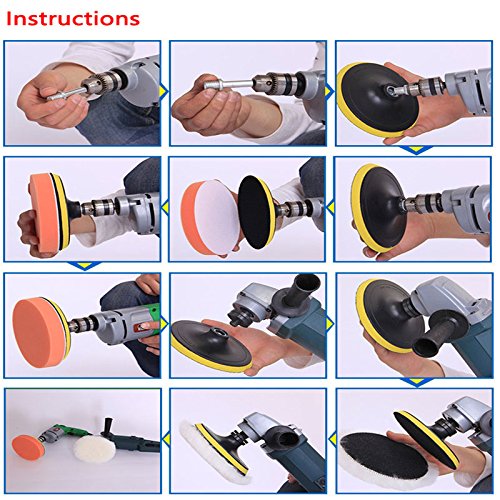 Instructions