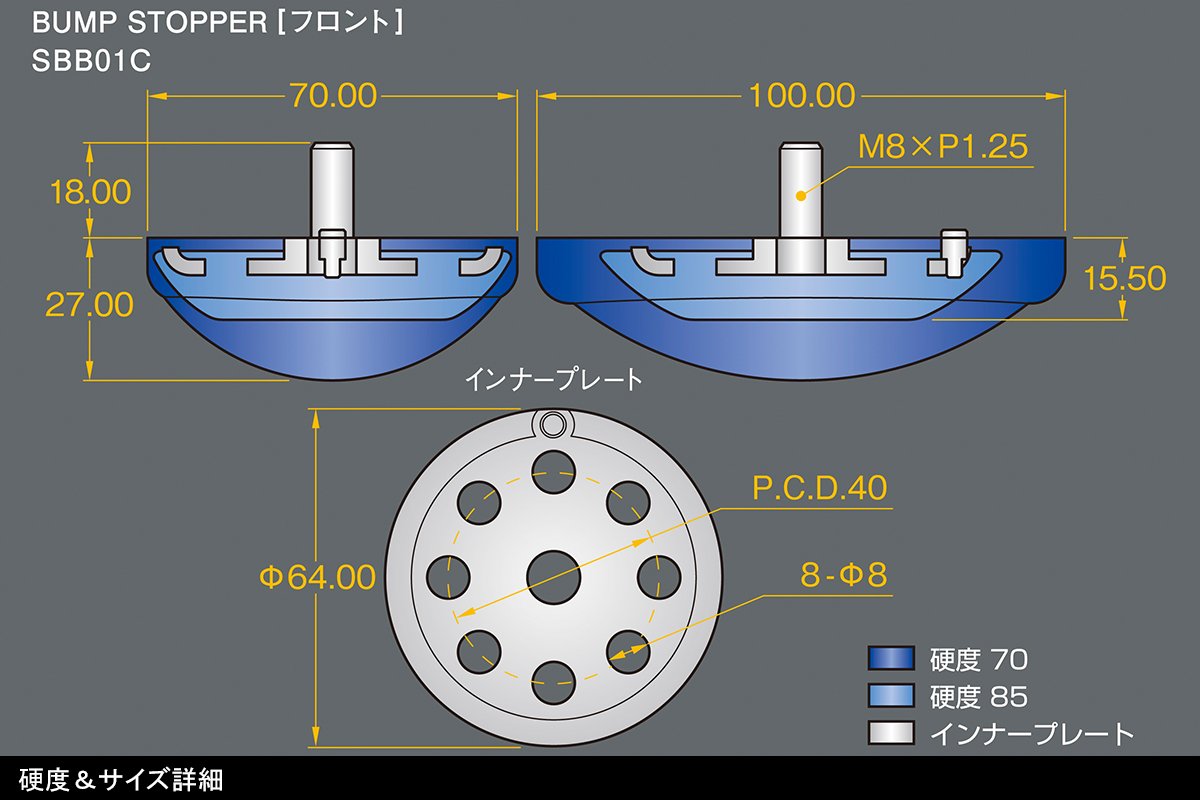 BUMP STOPPER [フロント]
SBB01C

70.00

100.00

M8×P1.25

18.00

27.00

15.50

インナープレート

P.C.D.40

Φ64.00

8-Φ8

硬度 70
硬度 85
インナープレート

硬度＆サイズ詳細