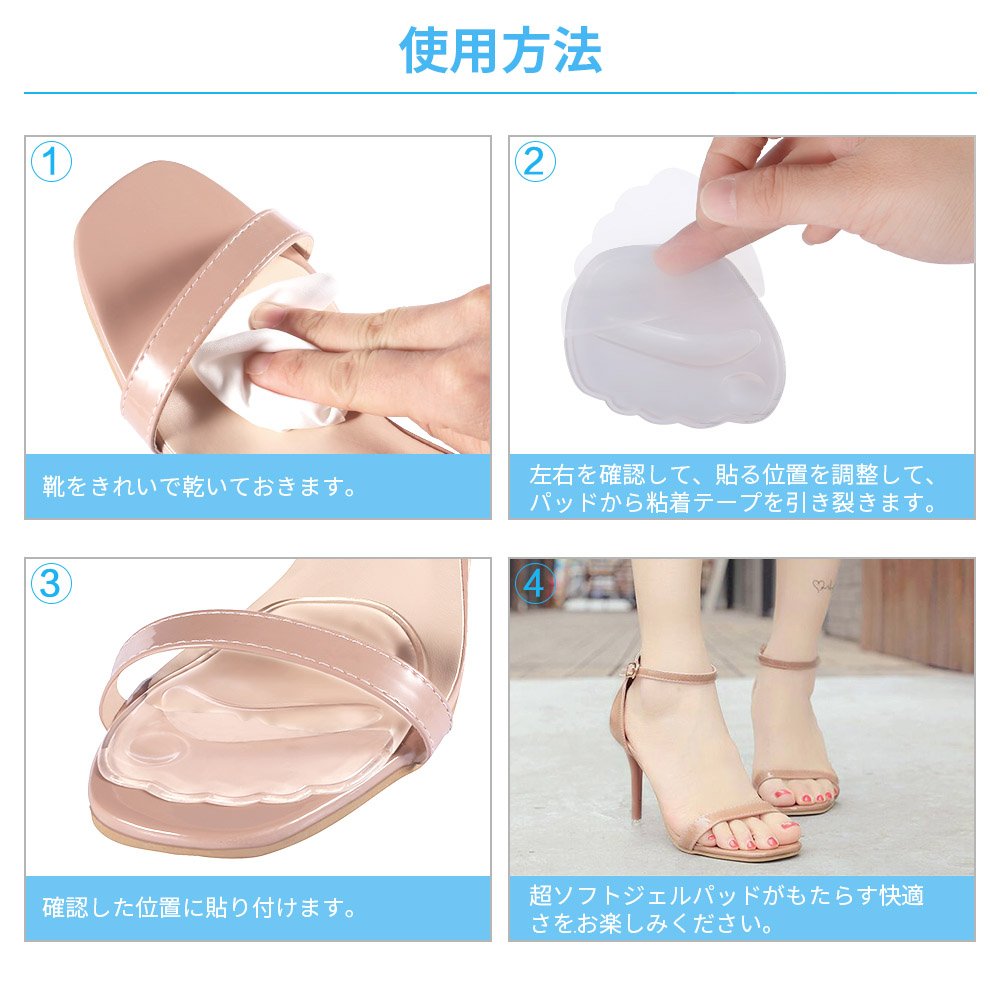 使用方法

①
靴をきれいで乾いておきます。

②
左右を確認して、貼る位置を調整して、パッドから粘着テープを引き裂きます。

③
確認した位置に貼り付けます。

④
超ソフトジェルパッドがもたらす快適さをお楽しみください。