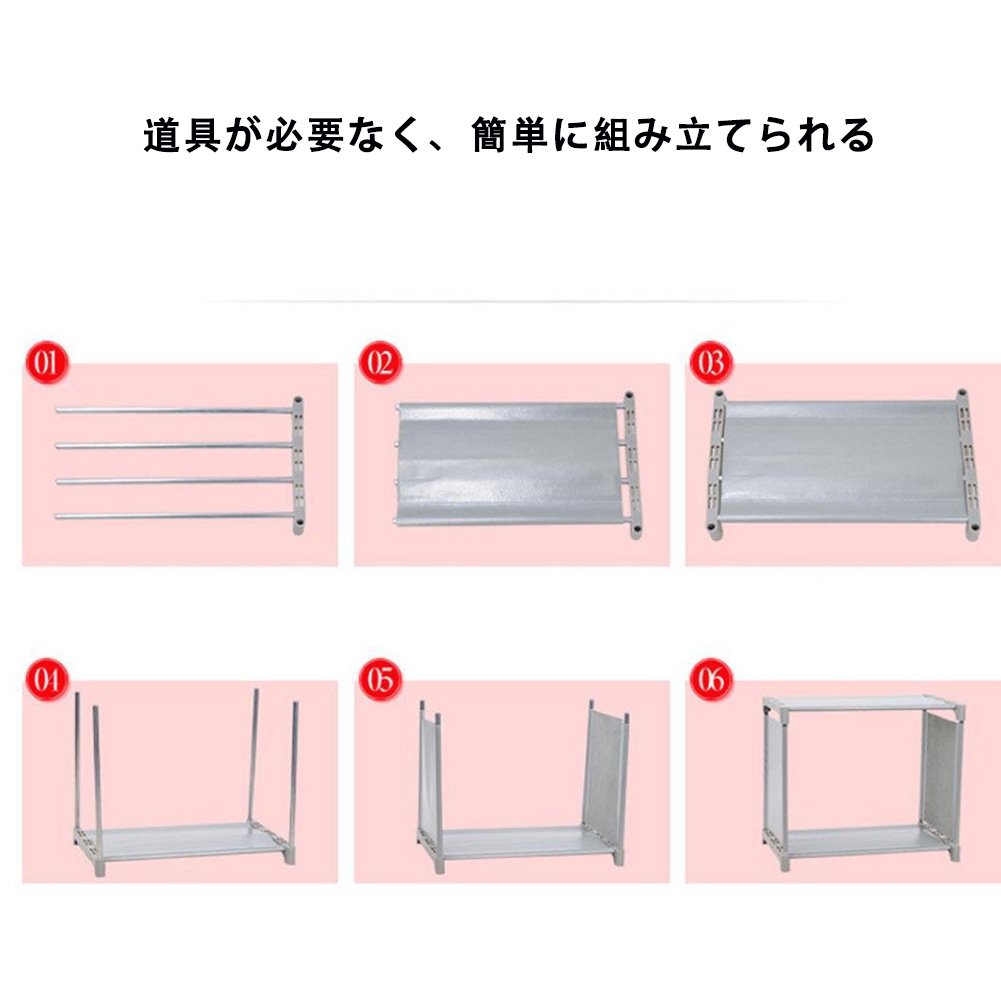 道具が必要なく、簡単に組み立てられる

01

02

03

04

05

06