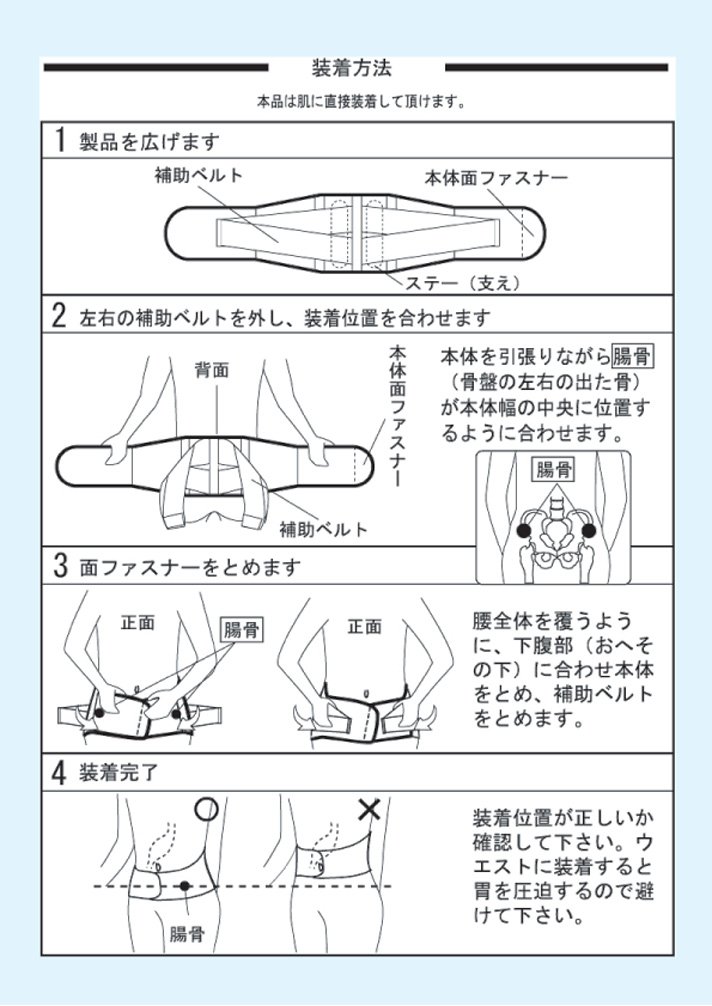 装着方法

本品は肌に直接装着して頂けます。

1 製品を広げます

補助ベルト

本体面ファスナー

ステー（支え）

2 左右の補助ベルトを外し、装着位置を合わせます

背面

本体面ファスナー

補助ベルト

本体を引張りながら腸骨（骨盤の左右の出た骨）が本体幅の中央に位置するように合わせます。

腸骨

3 面ファスナーをとめます

正面

腸骨

正面

腰全体を覆うように、下腹部（おへその下）に合わせ本体をとめ、補助ベルトをとめます。

4 装着完了

○

×

腸骨

装着位置が正しいか確認して下さい。ウエストに装着すると胃を圧迫するので避けて下さい。