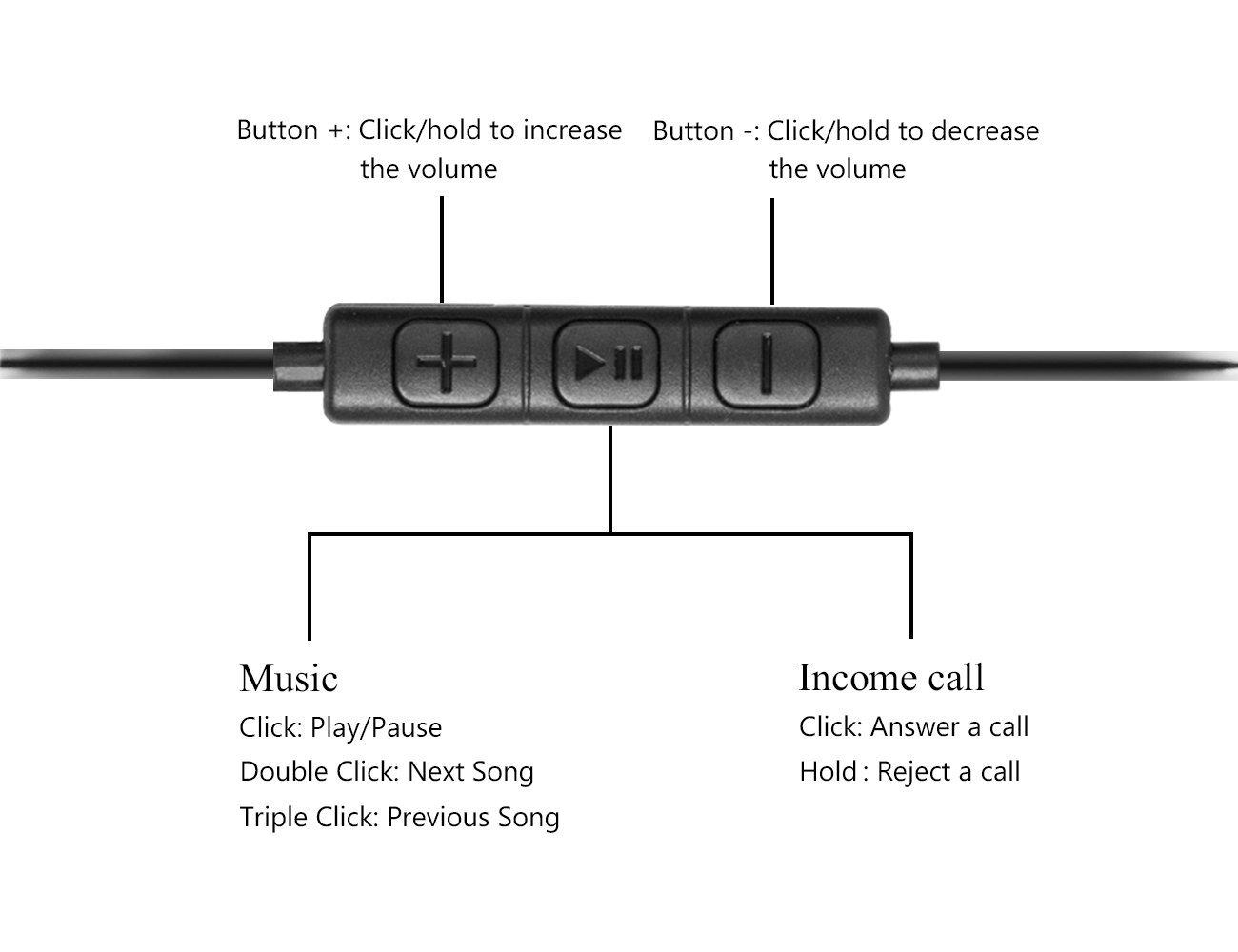 Button +: Click/hold to increase the volume

Button -: Click/hold to decrease the volume

Music
Click: Play/Pause
Double Click: Next Song
Triple Click: Previous Song

Income call
Click: Answer a call
Hold : Reject a call