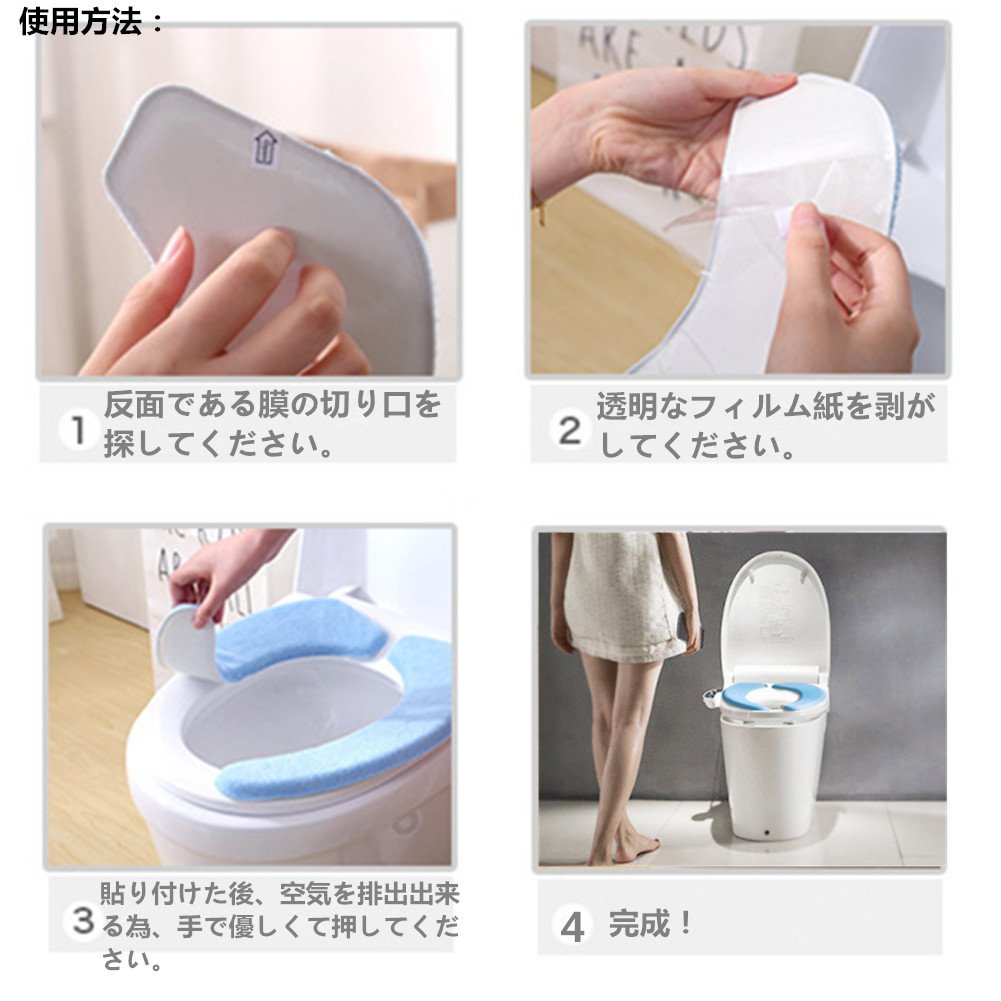 使用方法：

1 反面である膜の切り口を探してください。

2 透明なフィルム紙を剥がしてください。

3 貼り付けた後、空気を排出出来る為、手で優しくて押してください。

4 完成！