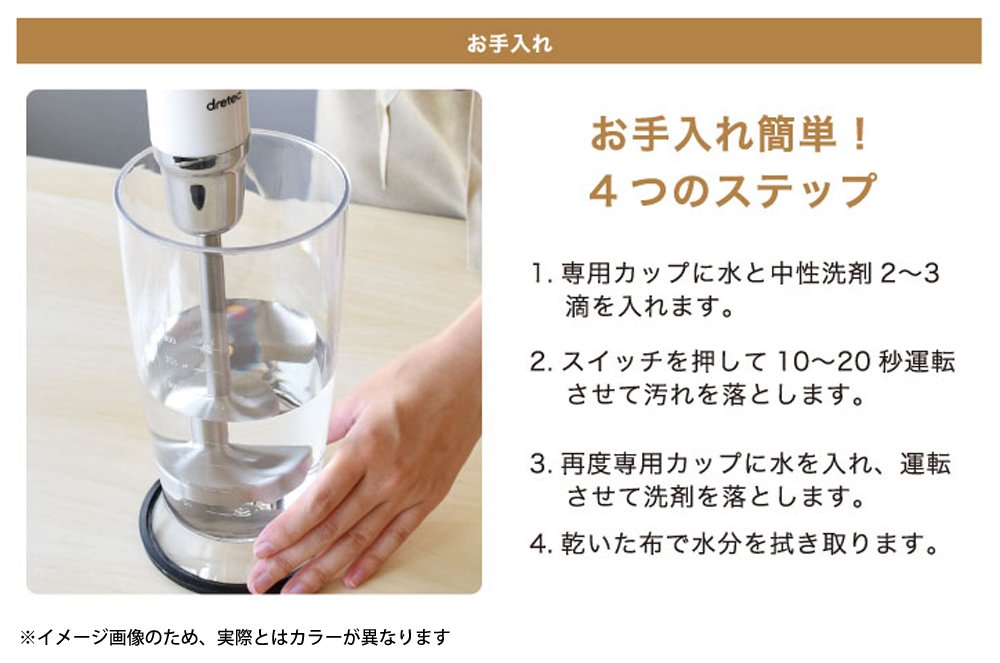 お手入れ

dretec

お手入れ簡単！
４つのステップ

1. 専用カップに水と中性洗剤 2〜3 滴を入れます。

2. スイッチを押して 10〜20 秒運転させて汚れを落とします。

3. 再度専用カップに水を入れ、運転させて洗剤を落とします。

4. 乾いた布で水分を拭き取ります。

※イメージ画像のため、実際とはカラーが異なります