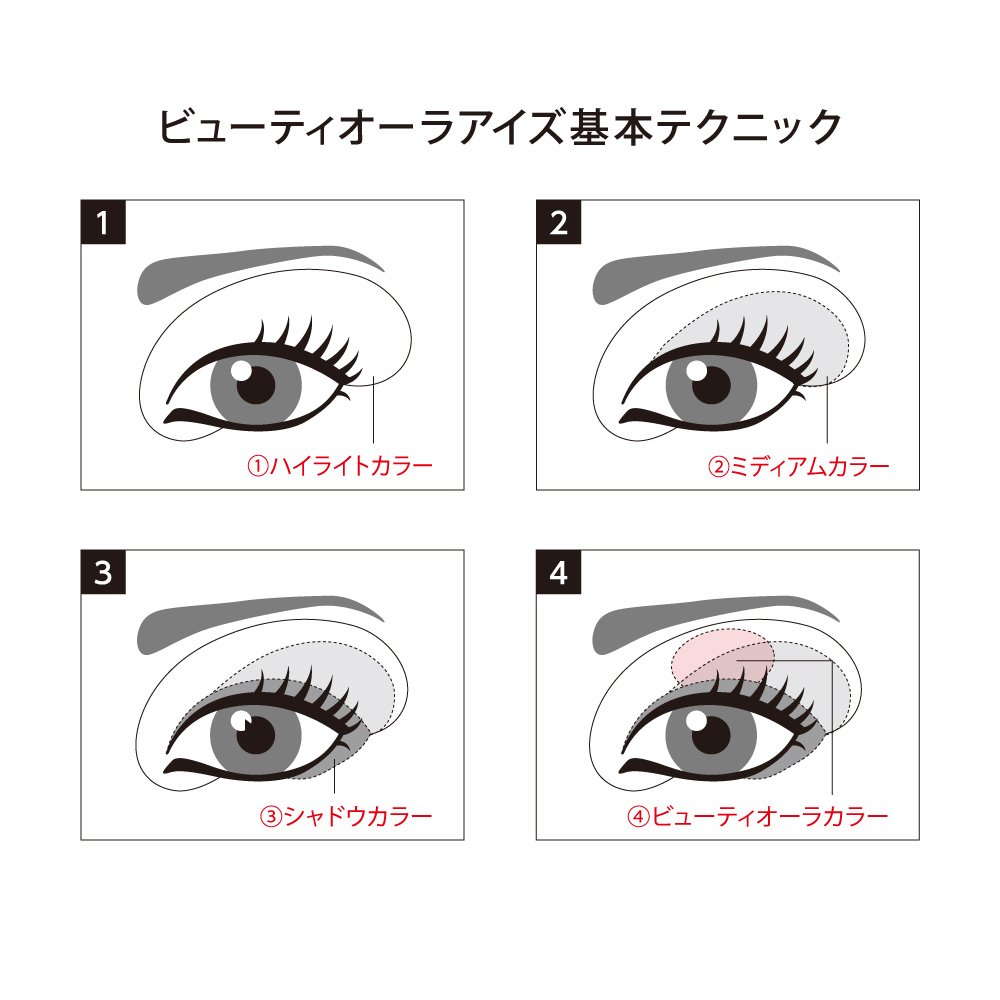 ビューティオーラアイズ基本テクニック

1

①ハイライトカラー

2

②ミディアムカラー

3

③シャドウカラー

4

④ビューティオーラカラー