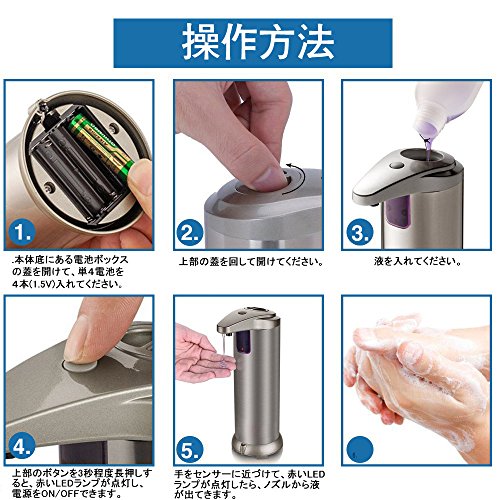 操作方法

1.

.本体底にある電池ボックスの蓋を開けて、単4電池を4本(1.5V)入れてください。

2.

上部の蓋を回して開けてください。

3.

液を入れてください。

4.

上部のボタンを3秒程度長押しすると、赤いLEDランプが点灯し、電源をON/OFFできます。

5.

手をセンサーに近づけて、赤いLEDランプが点灯したら、ノズルから液が出てきます。