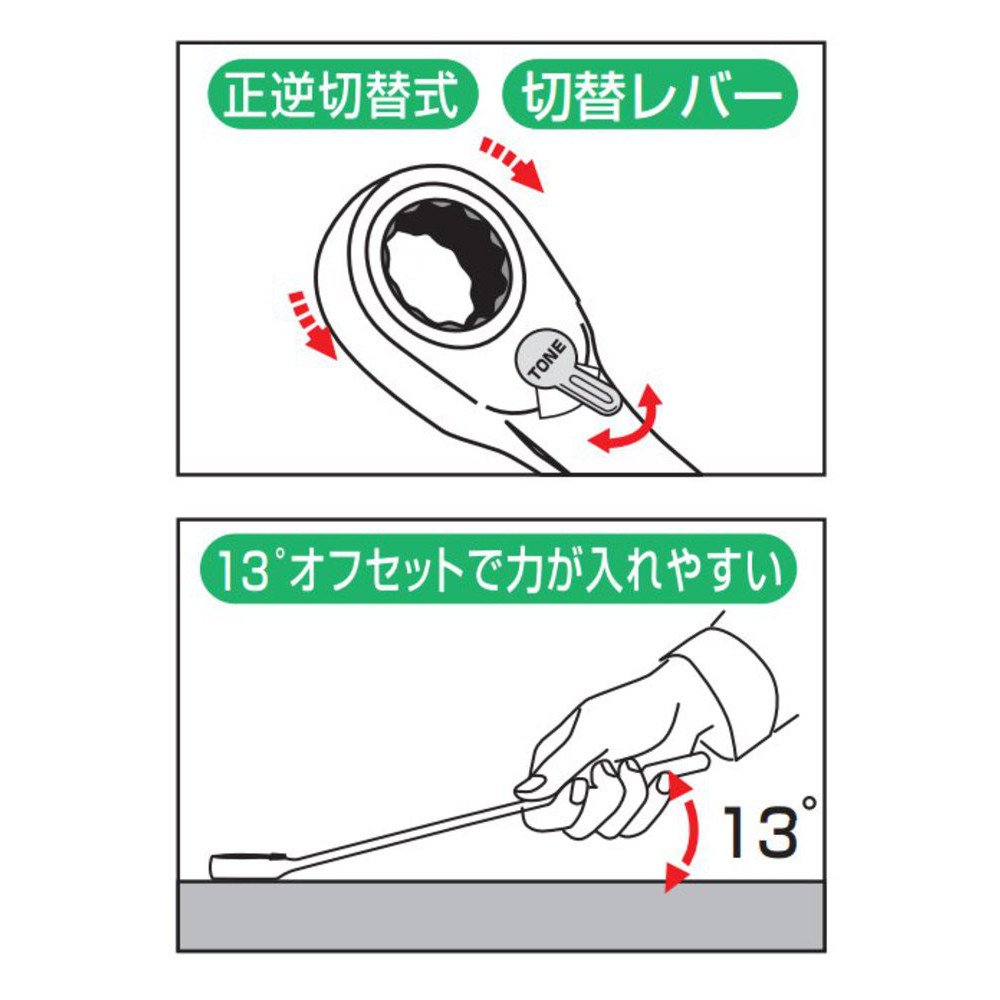 正逆切替式

切替レバー

TONE

13°オフセットで力が入れやすい

13°