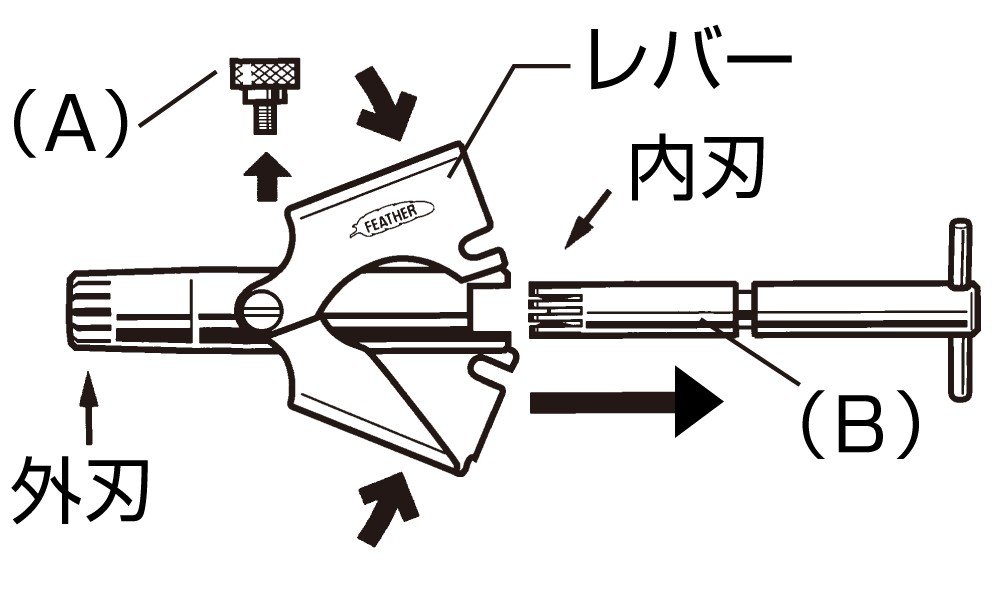 (A)
レバー
内刃
FEATHER
(B)
外刃