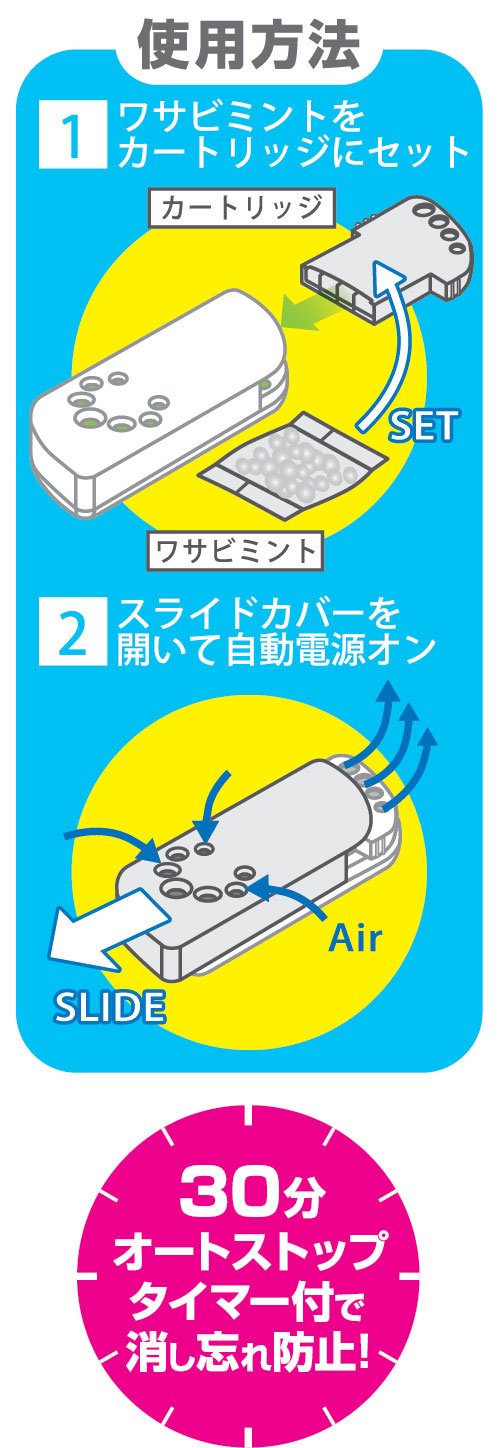 使用方法

1 ワサビミントをカートリッジにセット

カートリッジ

SET

ワサビミント

2 スライドカバーを開いて自動電源オン

Air

SLIDE

30分
オートストップ
タイマー付で
消し忘れ防止!