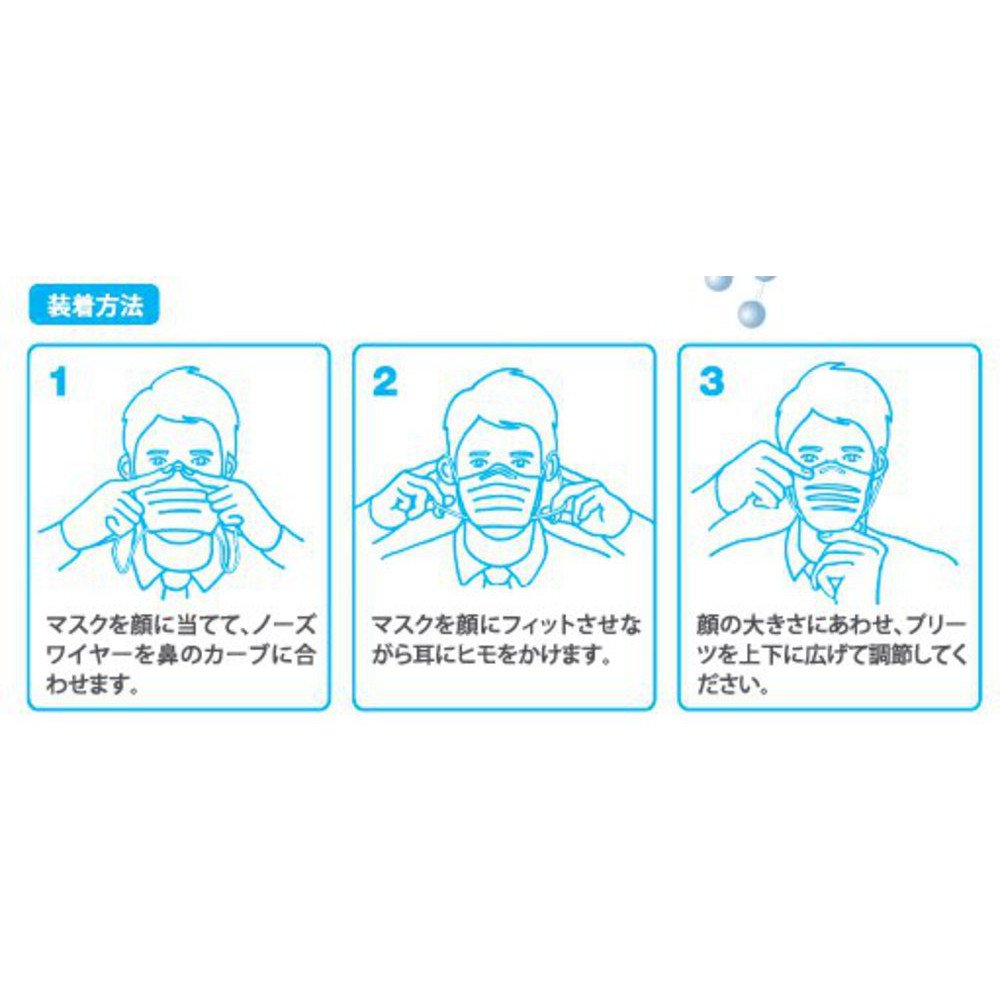 装着方法

1

マスクを顔に当てて、ノーズワイヤーを鼻のカーブに合わせます。

2

マスクを顔にフィットさせながら耳にヒモをかけます。

3

顔の大きさにあわせ、プリーツを上下に広げて調節してください。