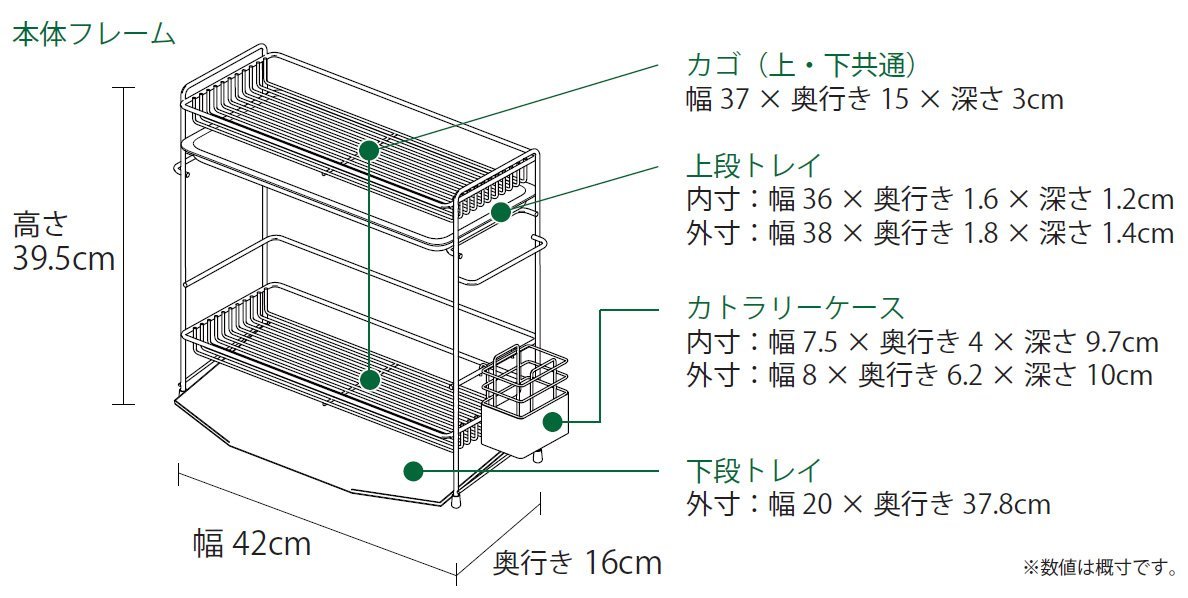 本体フレーム

高さ 39.5cm

幅 42cm

奥行き 16cm

カゴ（上・下共通）
幅 37 × 奥行き 15 × 深さ 3cm

上段トレイ
内寸：幅 36 × 奥行き 1.6 × 深さ 1.2cm
外寸：幅 38 × 奥行き 1.8 × 深さ 1.4cm

カトラリーケース
内寸：幅 7.5 × 奥行き 4 × 深さ 9.7cm
外寸：幅 8 × 奥行き 6.2 × 深さ 10cm

下段トレイ
外寸：幅 20 × 奥行き 37.8cm

※数値は概寸です。